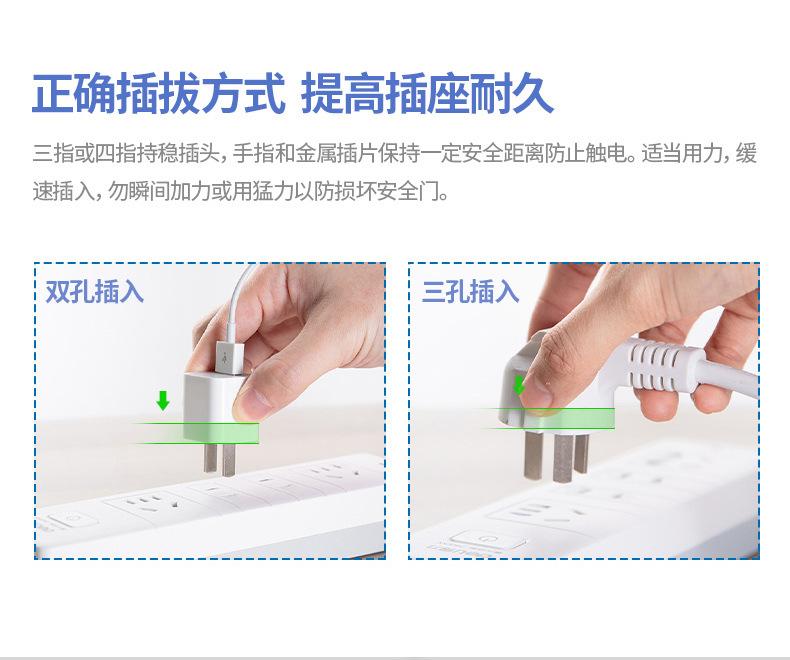 正确插拔方式 提高插座耐久

三指或四指持稳插头，手指和金属插片保持一定安全距离防止触电。适当用力，缓速插入，勿瞬间加力或用猛力以防损坏安全门。

双孔插入

三孔插入