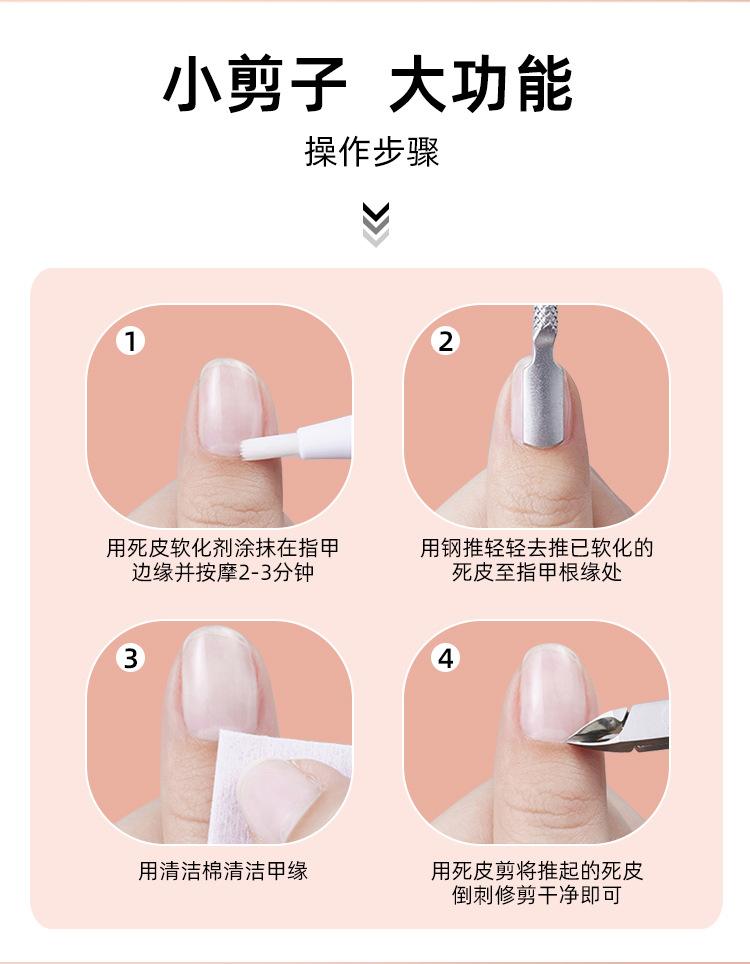 小剪子 大功能

操作步骤

1

用死皮软化剂涂抹在指甲边缘并按摩2-3分钟

2

用钢推轻轻去推已软化的死皮至指甲根缘处

3

用清洁棉清洁甲缘

4

用死皮剪将推起的死皮倒刺修剪干净即可