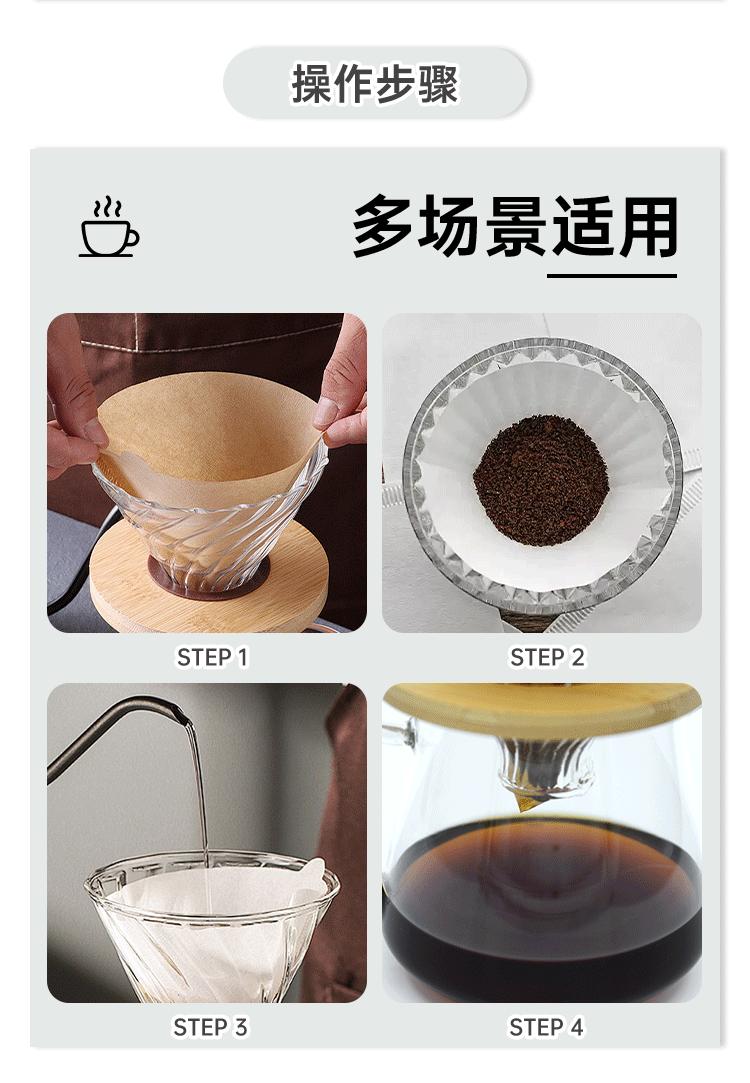 操作步骤

多场景适用

STEP 1

STEP 2

STEP 3

STEP 4