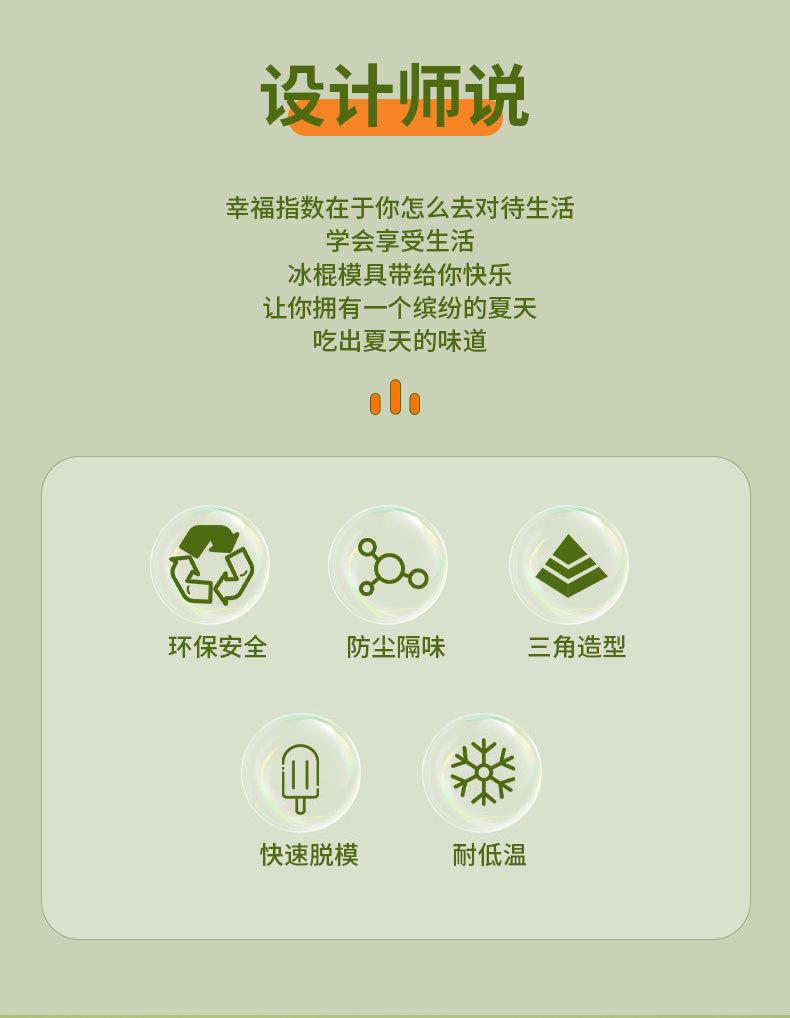 设计师说

幸福指数在于你怎么去对待生活
学会享受生活
冰棍模具带给你快乐
让你拥有一个缤纷的夏天
吃出夏天的味道

环保安全

防尘隔味

三角造型

快速脱模

耐低温