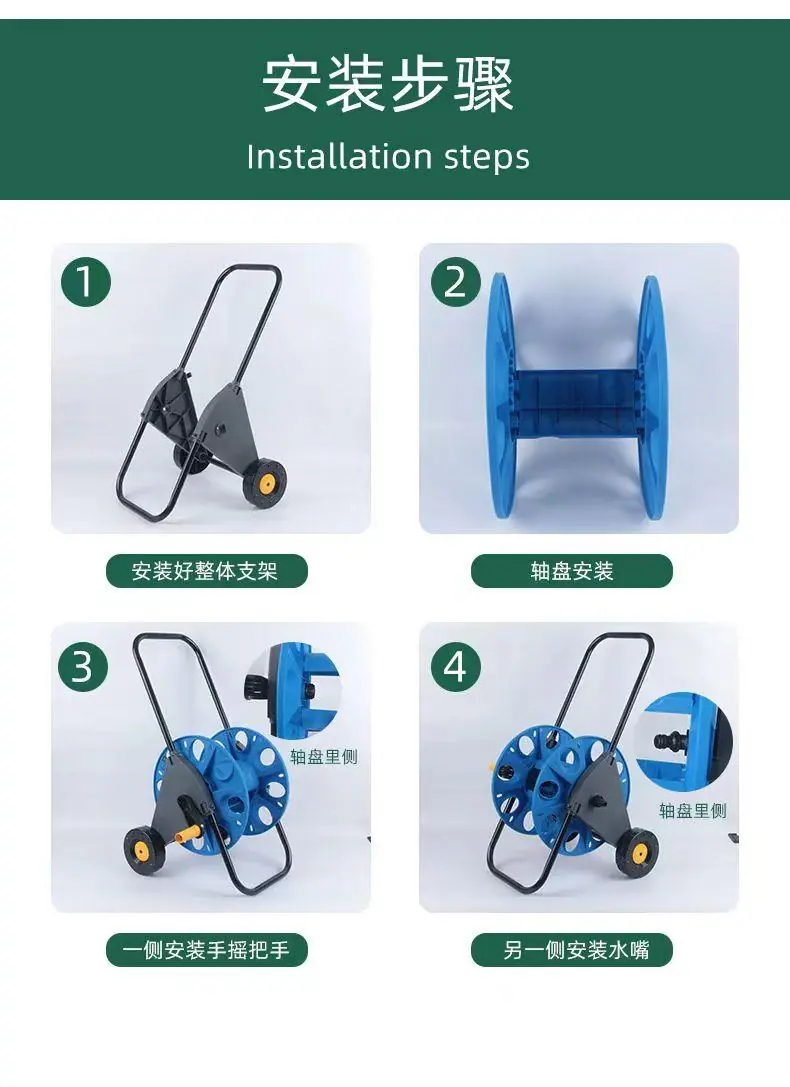 安装步骤

Installation steps

1

安装好整体支架

2

轴盘安装

3

轴盘里侧

一侧安装手摇把手

4

轴盘里侧

另一侧安装水嘴