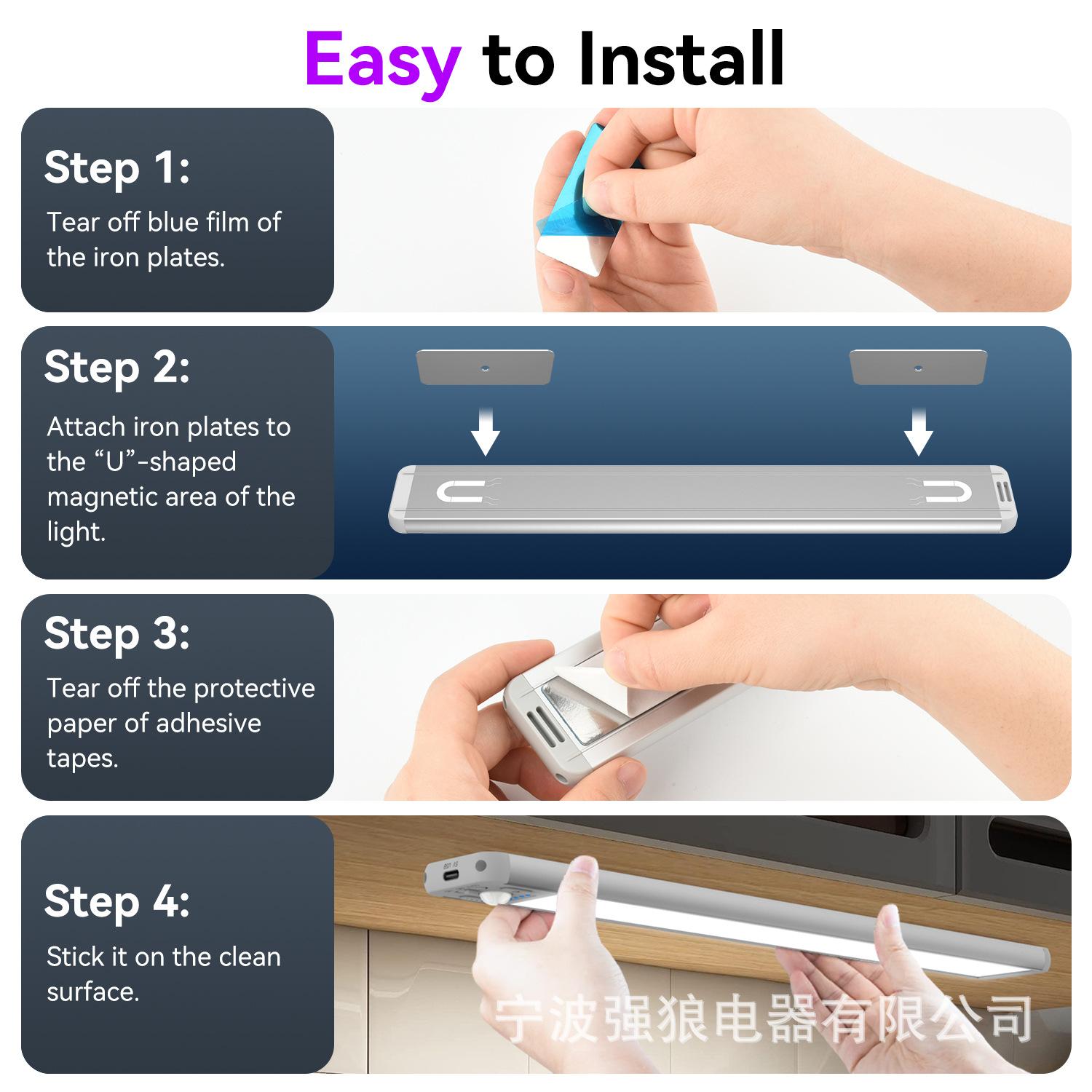 Easy to Install

Step 1:
Tear off blue film of the iron plates.

Step 2:
Attach iron plates to the “U”-shaped magnetic area of the light.

Step 3:
Tear off the protective paper of adhesive tapes.

Step 4:
Stick it on the clean surface.

宁波强狼电器有限公司