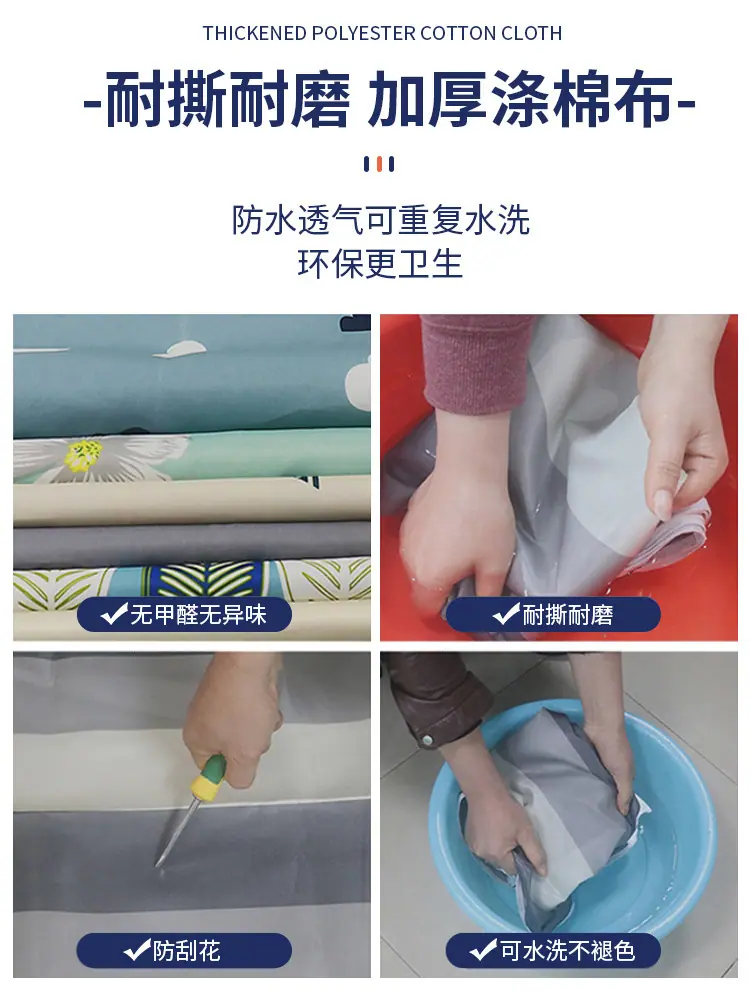 THICKENED POLYESTER COTTON CLOTH

-耐撕耐磨 加厚涤棉布-

防水透气可重复水洗
环保更卫生

✔无甲醛无异味

✔耐撕耐磨

✔防刮花

✔可水洗不褪色