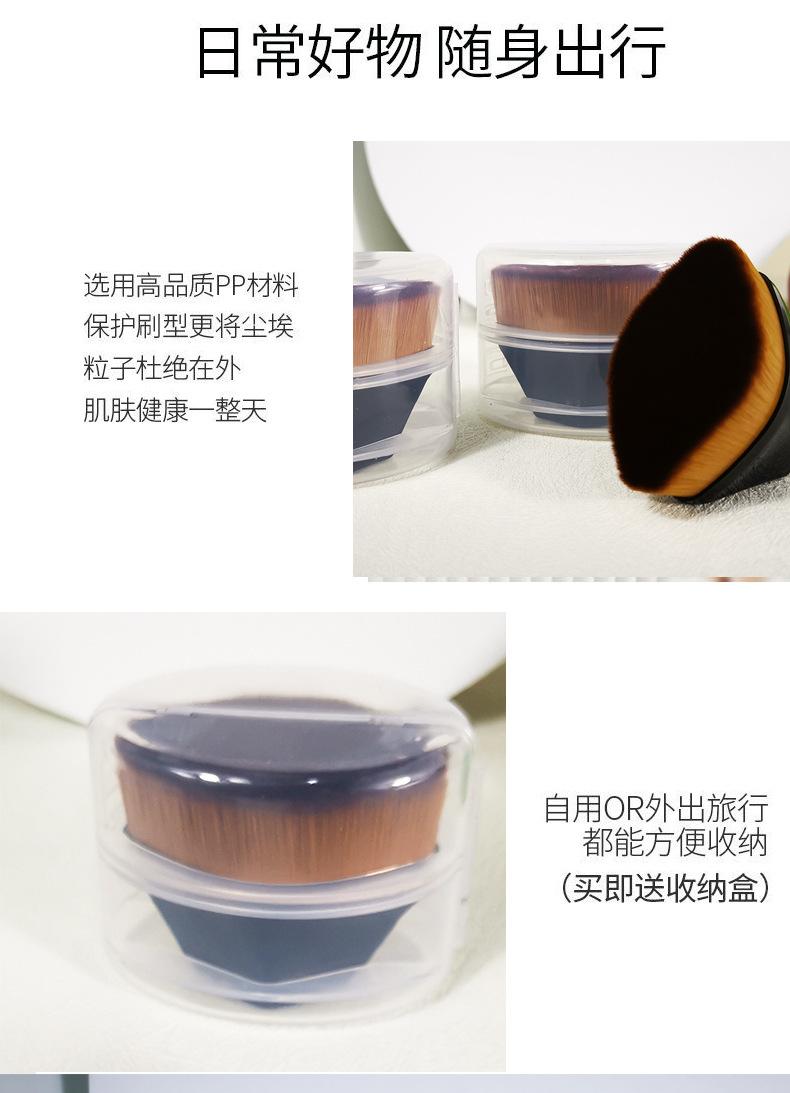 日常好物 随身出行

选用高品质PP材料
保护刷型更将尘埃
粒子杜绝在外
肌肤健康一整天

自用OR外出旅行
都能方便收纳
（买即送收纳盒）