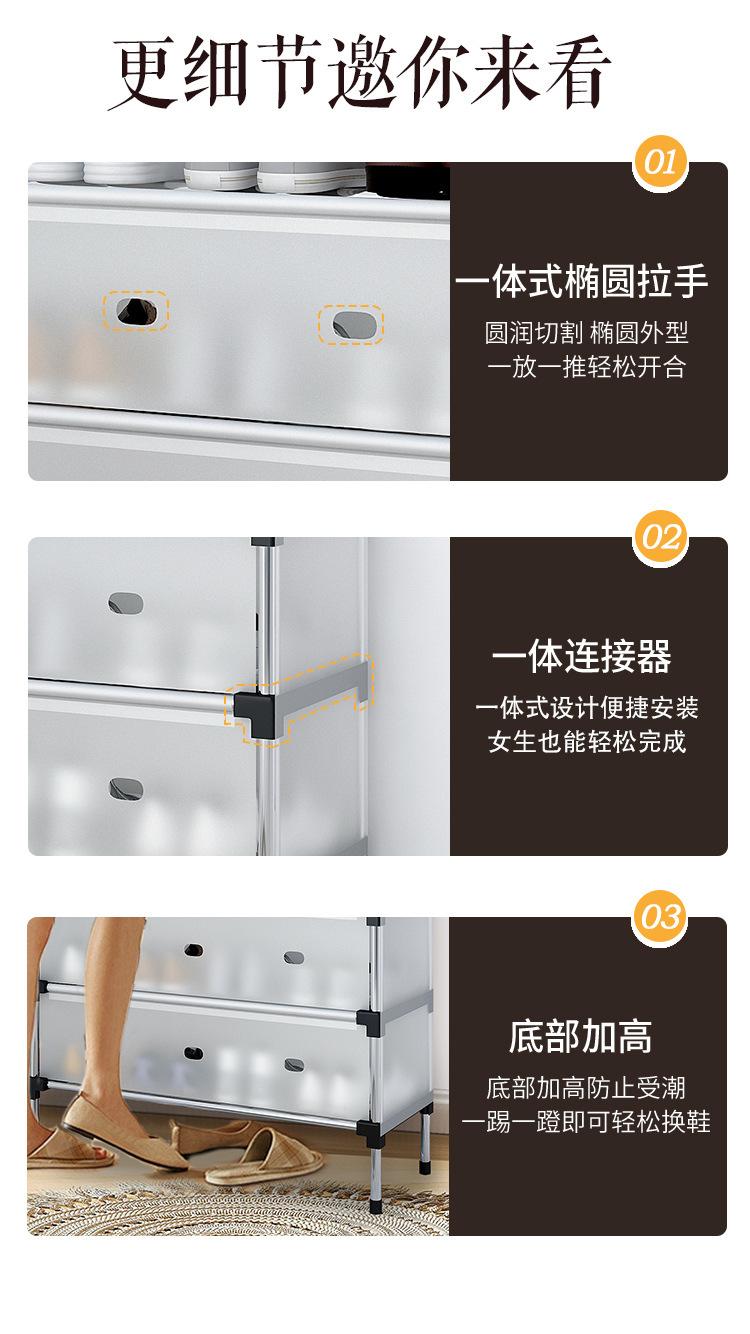 更细节邀你来看

01
一体式椭圆拉手
圆润切割 椭圆外型
一放一推轻松开合

02
一体连接器
一体式设计便捷安装
女生也能轻松完成

03
底部加高
底部加高防止受潮
一踢一蹬即可轻松换鞋