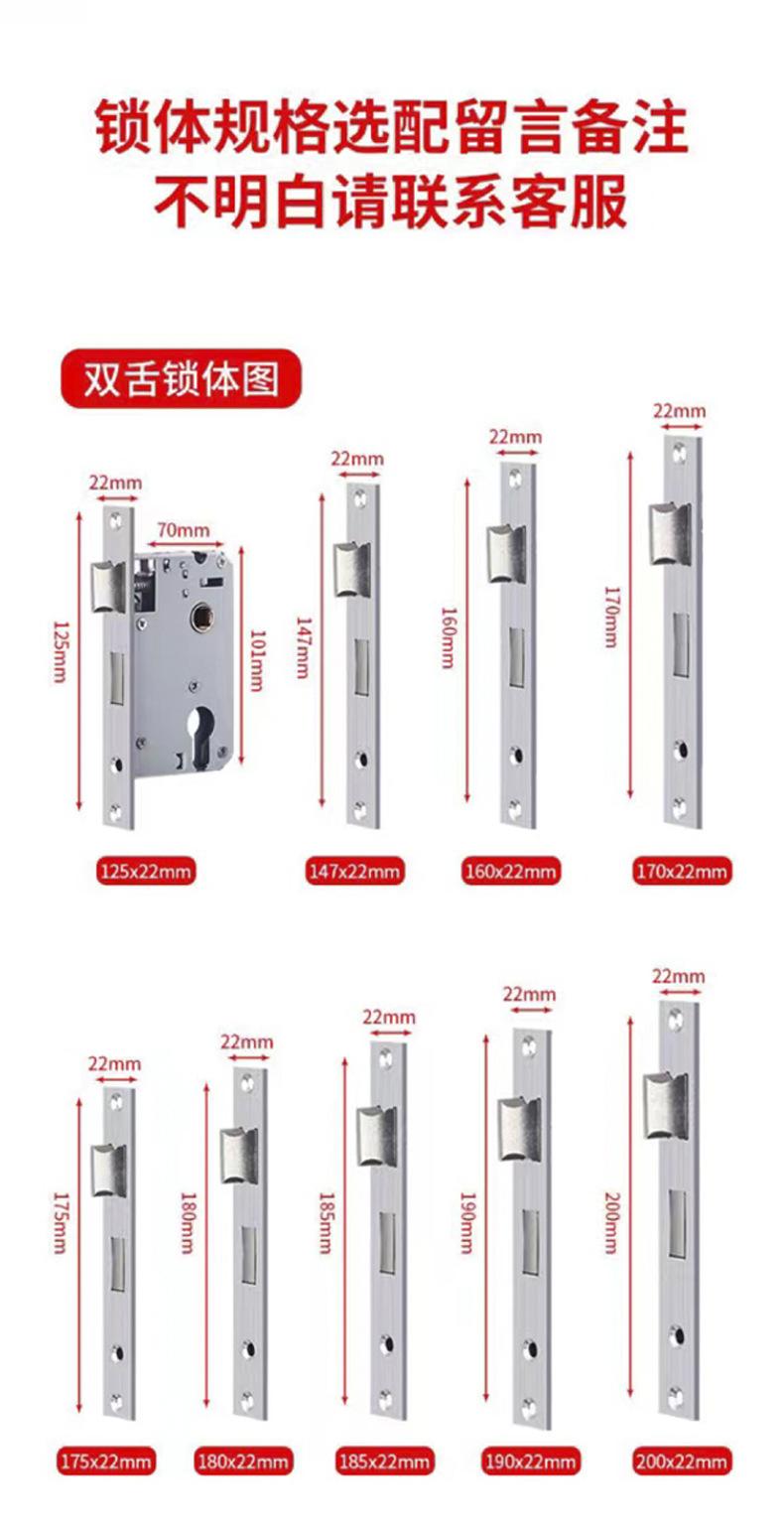 锁体规格选配留言备注
不明白请联系客服

双舌锁体图

22mm
70mm
125mm
101mm
125x22mm

22mm
147mm
147x22mm

22mm
160mm
160x22mm

22mm
170mm
170x22mm

22mm
175mm
175x22mm

22mm
180mm
180x22mm

22mm
185mm
185x22mm

22mm
190mm
190x22mm

22mm
200mm
200x22mm