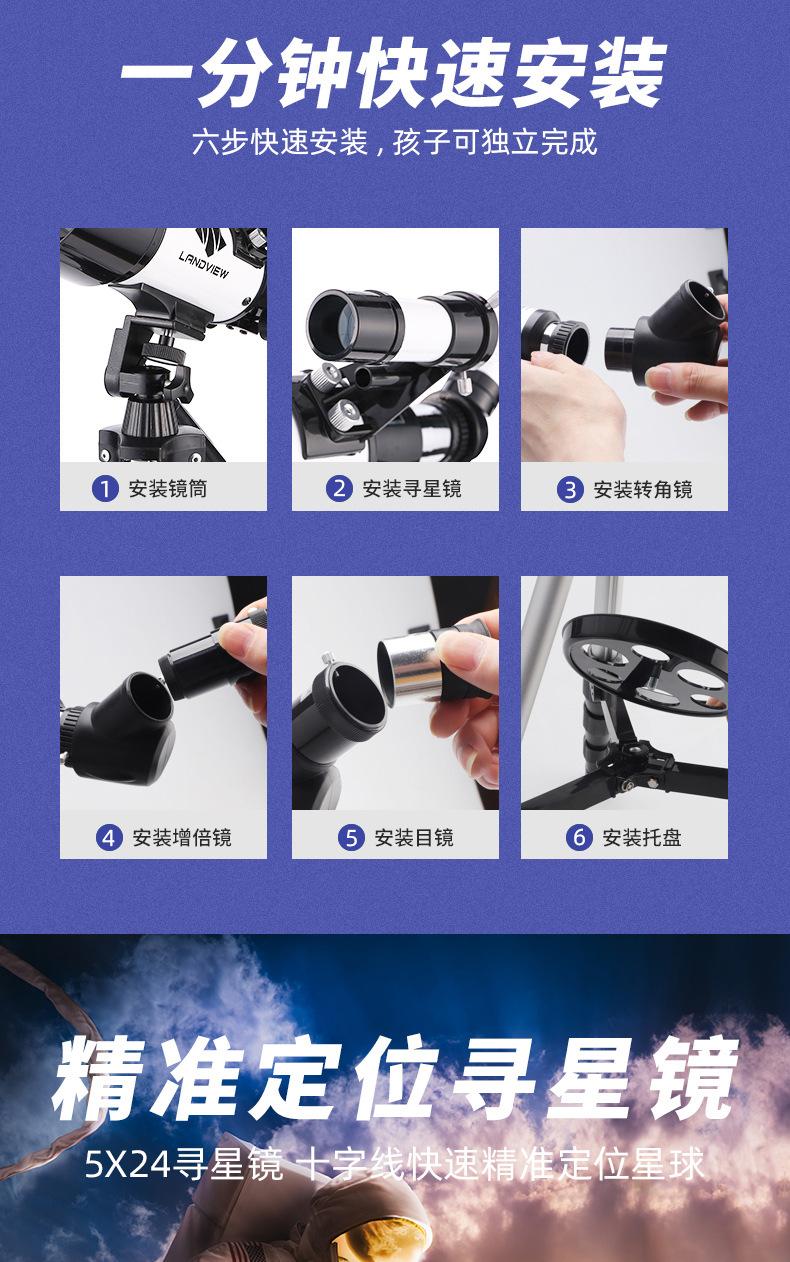 一分钟快速安装
六步快速安装，孩子可独立完成

LANDVIEW

1 安装镜筒

2 安装寻星镜

3 安装转角镜

4 安装增倍镜

5 安装目镜

6 安装托盘

精准定位寻星镜
5X24寻星镜 十字线快速精准定位星球