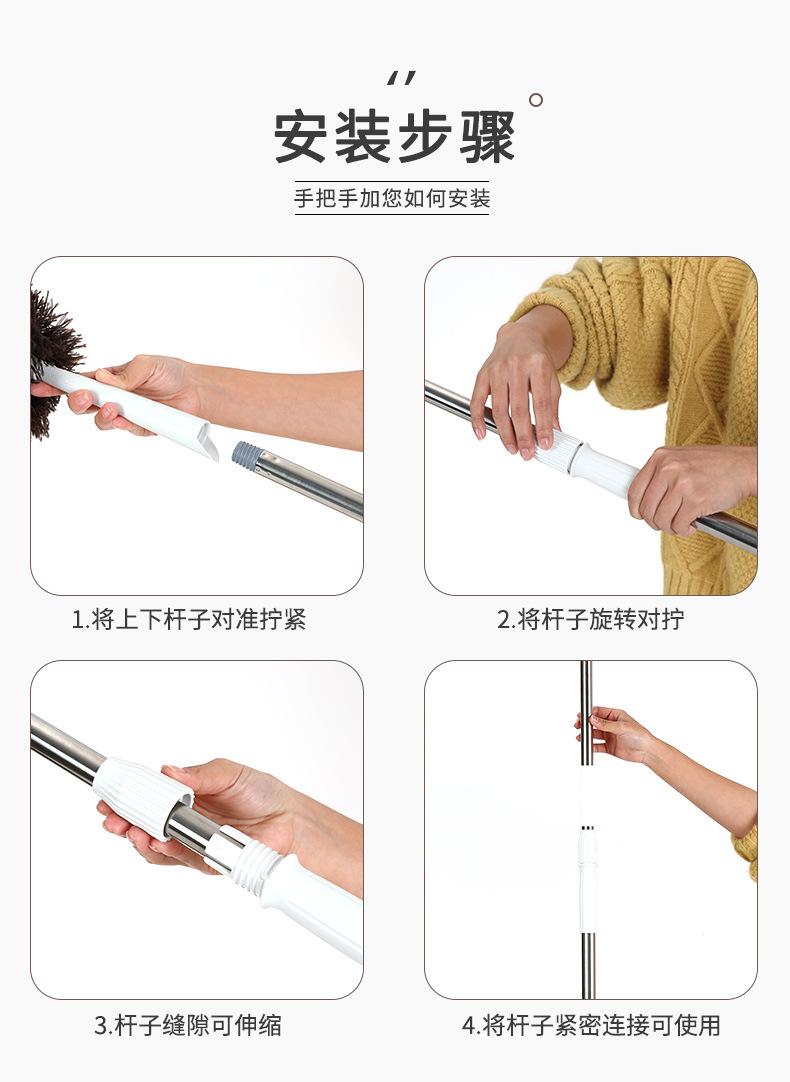 安装步骤

手把手加您如何安装

1.将上下杆子对准拧紧

2.将杆子旋转对拧

3.杆子缝隙可伸缩

4.将杆子紧密连接可使用