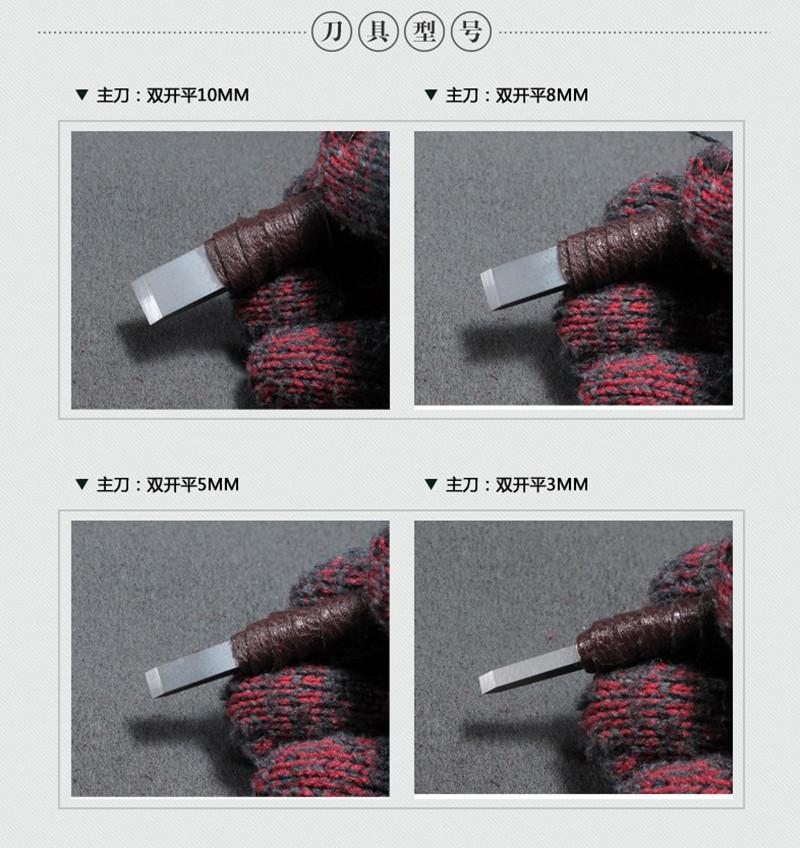 刀具型号

▼ 主刀：双开平10MM

▼ 主刀：双开平8MM

▼ 主刀：双开平5MM

▼ 主刀：双开平3MM