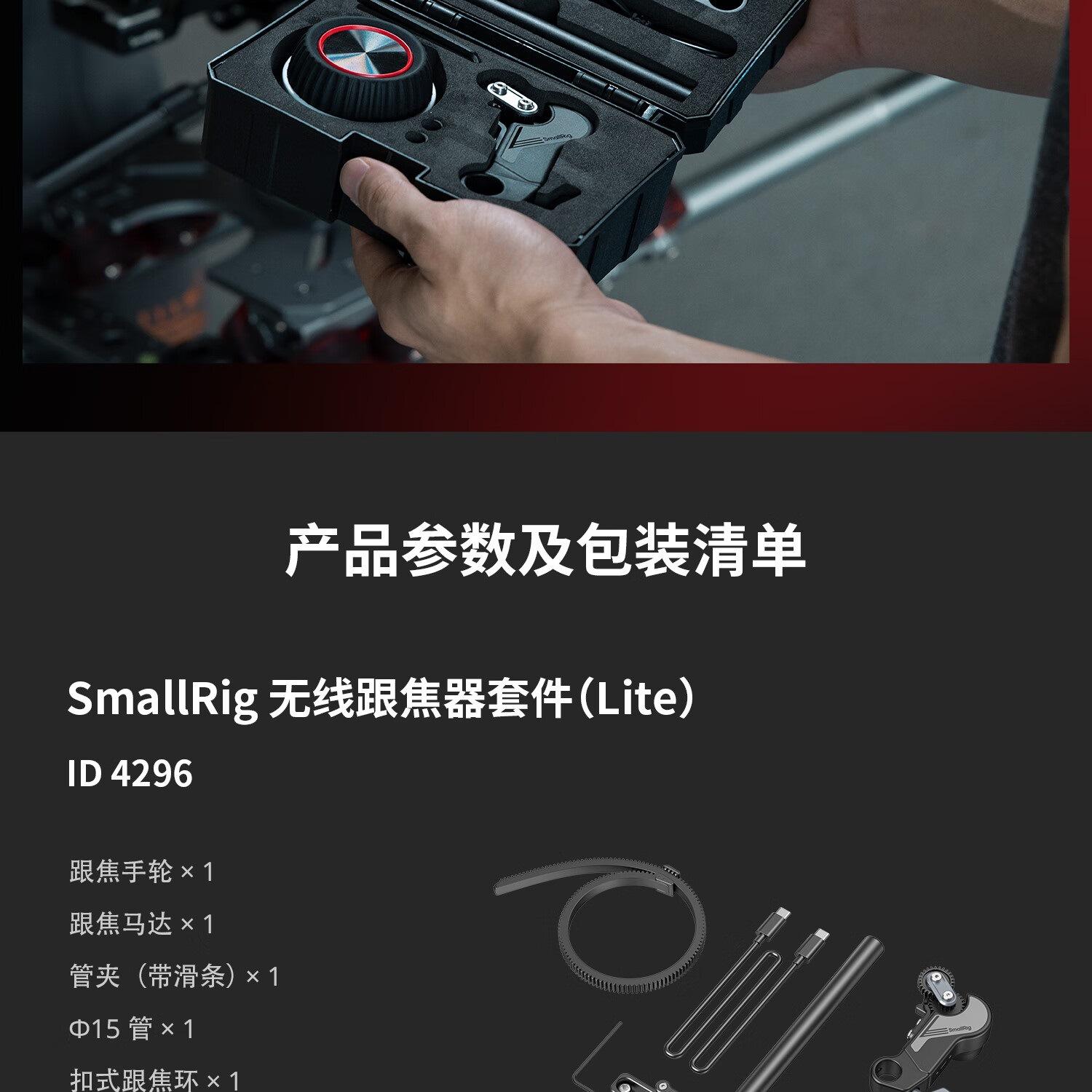 SmallRig

产品参数及包装清单

SmallRig 无线跟焦器套件（Lite）

ID 4296

跟焦手轮 × 1

跟焦马达 × 1

管夹（带滑条）× 1

Φ15 管 × 1

扣式跟焦环 × 1

SmallRig