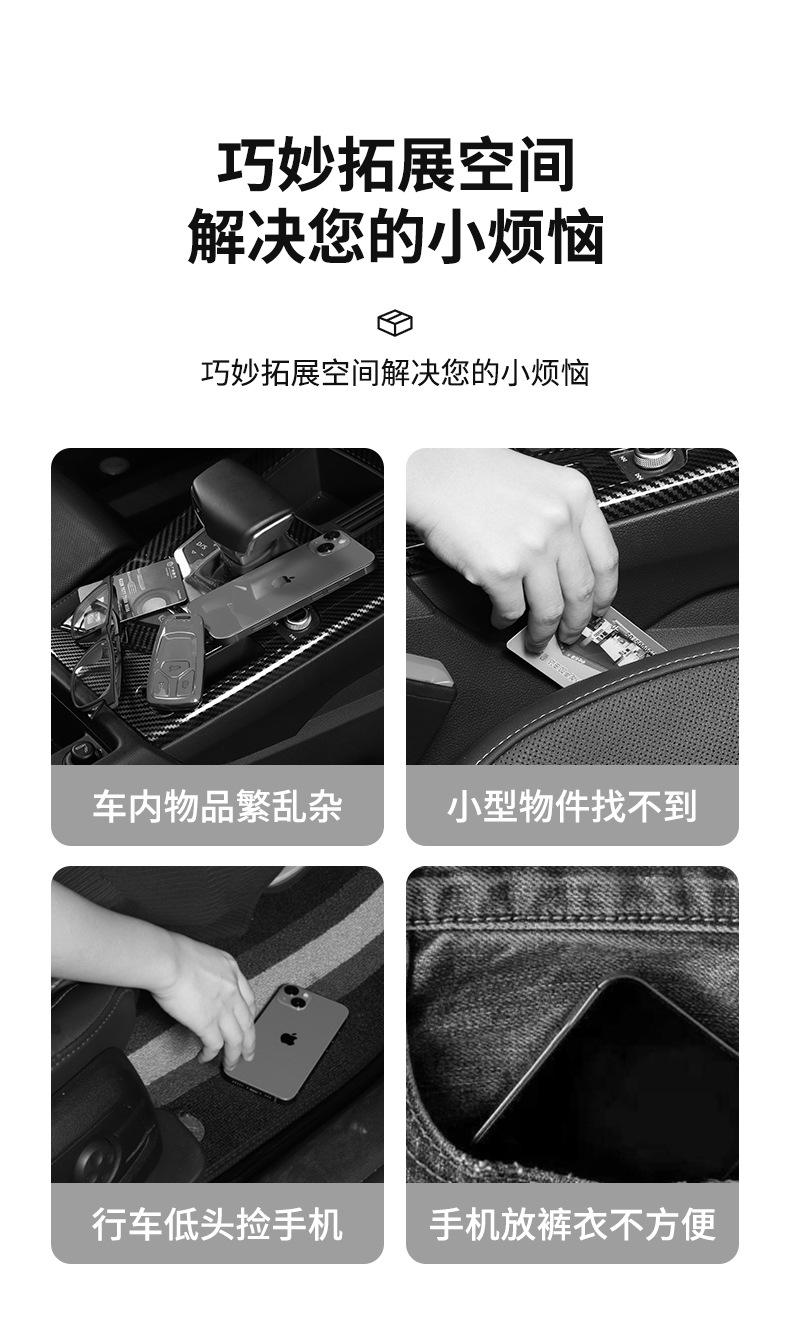 巧妙拓展空间
解决您的小烦恼

巧妙拓展空间解决您的小烦恼

车内物品繁乱杂

小型物件找不到

行车低头捡手机

手机放裤衣不方便