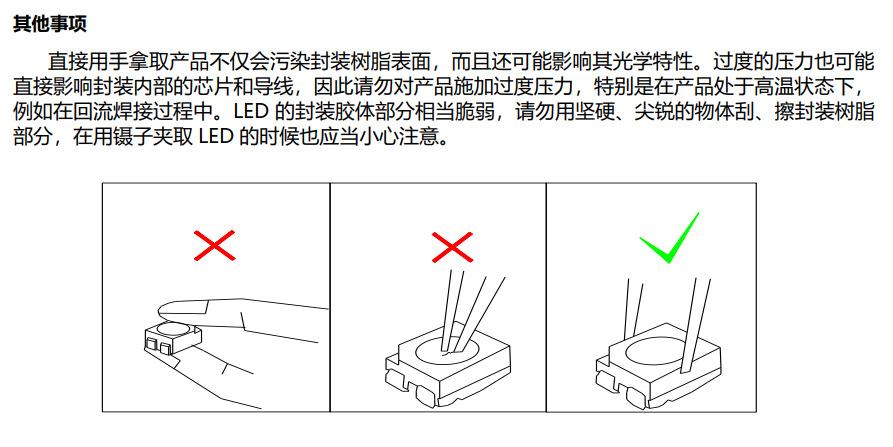 其他事项

直接用手拿取产品不仅会污染封装树脂表面，而且还可能影响其光学特性。过度的压力也可能直接影响封装内部的芯片和导线，因此请勿对产品施加过度压力，特别是在产品处于高温状态下，例如在回流焊接过程中。LED 的封装胶体部分相当脆弱，请勿用坚硬、尖锐的物体刮、擦封装树脂部分，在用镊子夹取 LED 的时候也应当小心注意。