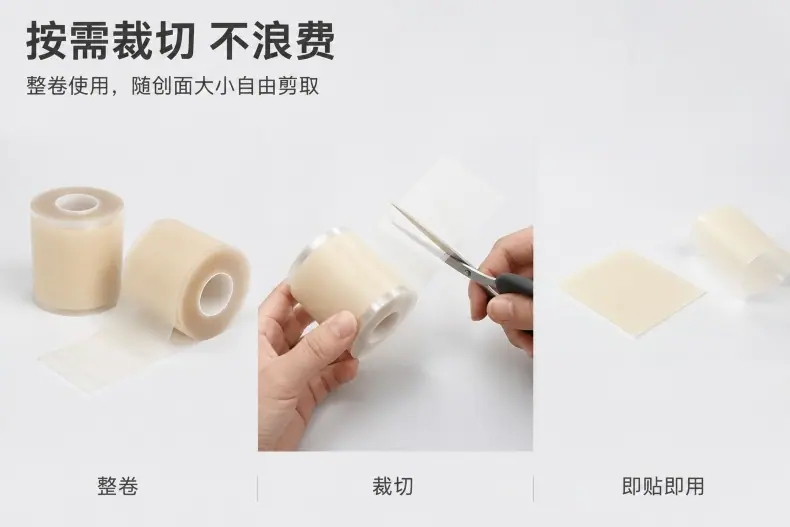 按需裁切 不浪费

整卷使用，随创面大小自由剪取

整卷

裁切

即贴即用