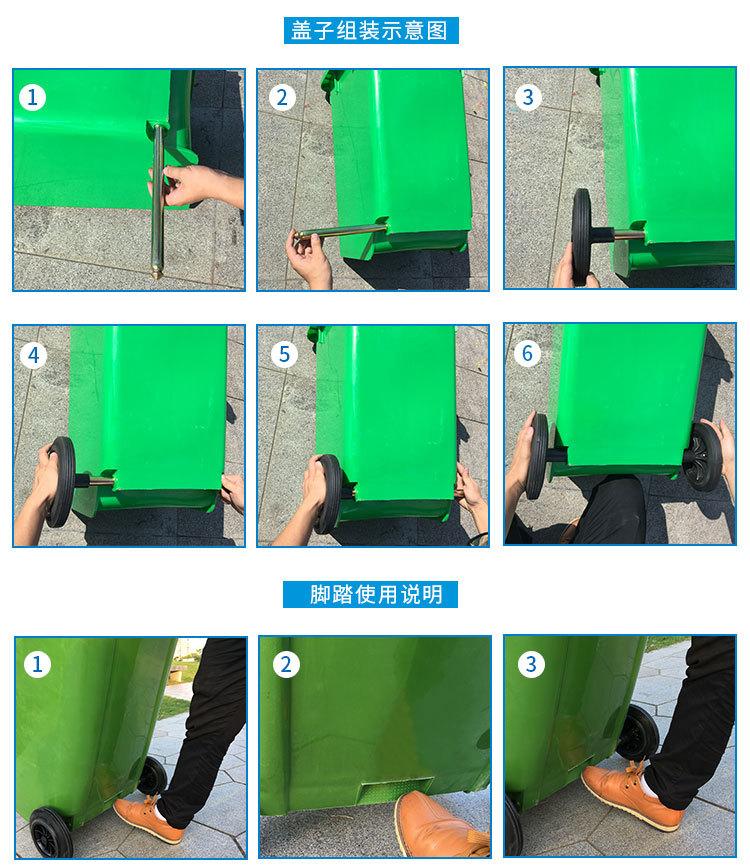 盖子组装示意图

1

2

3

4

5

6

脚踏使用说明

1

2

3