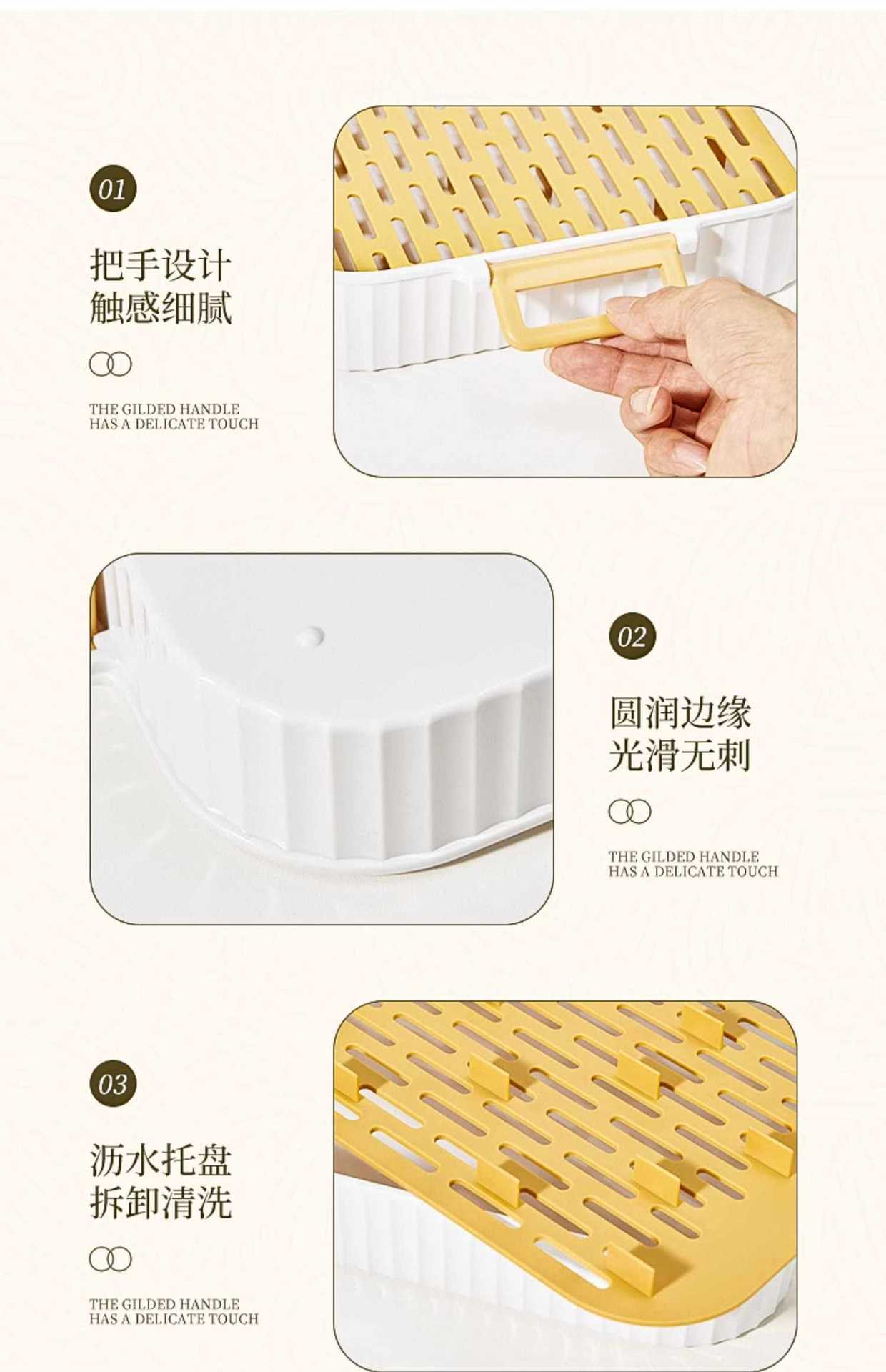 01

把手设计
触感细腻

THE GILDED HANDLE
HAS A DELICATE TOUCH

02

圆润边缘
光滑无刺

THE GILDED HANDLE
HAS A DELICATE TOUCH

03

沥水托盘
拆卸清洗

THE GILDED HANDLE
HAS A DELICATE TOUCH