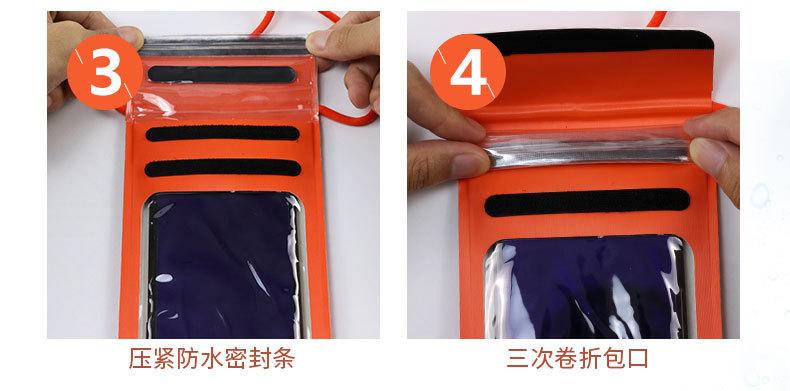 3

压紧防水密封条

4

三次卷折包口