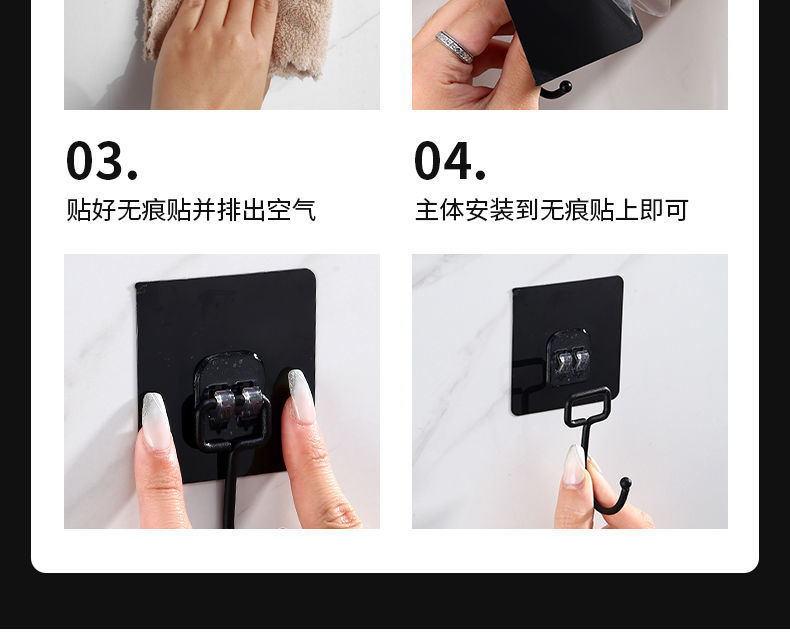 03.
贴好无痕贴并排出空气

04.
主体安装到无痕贴上即可