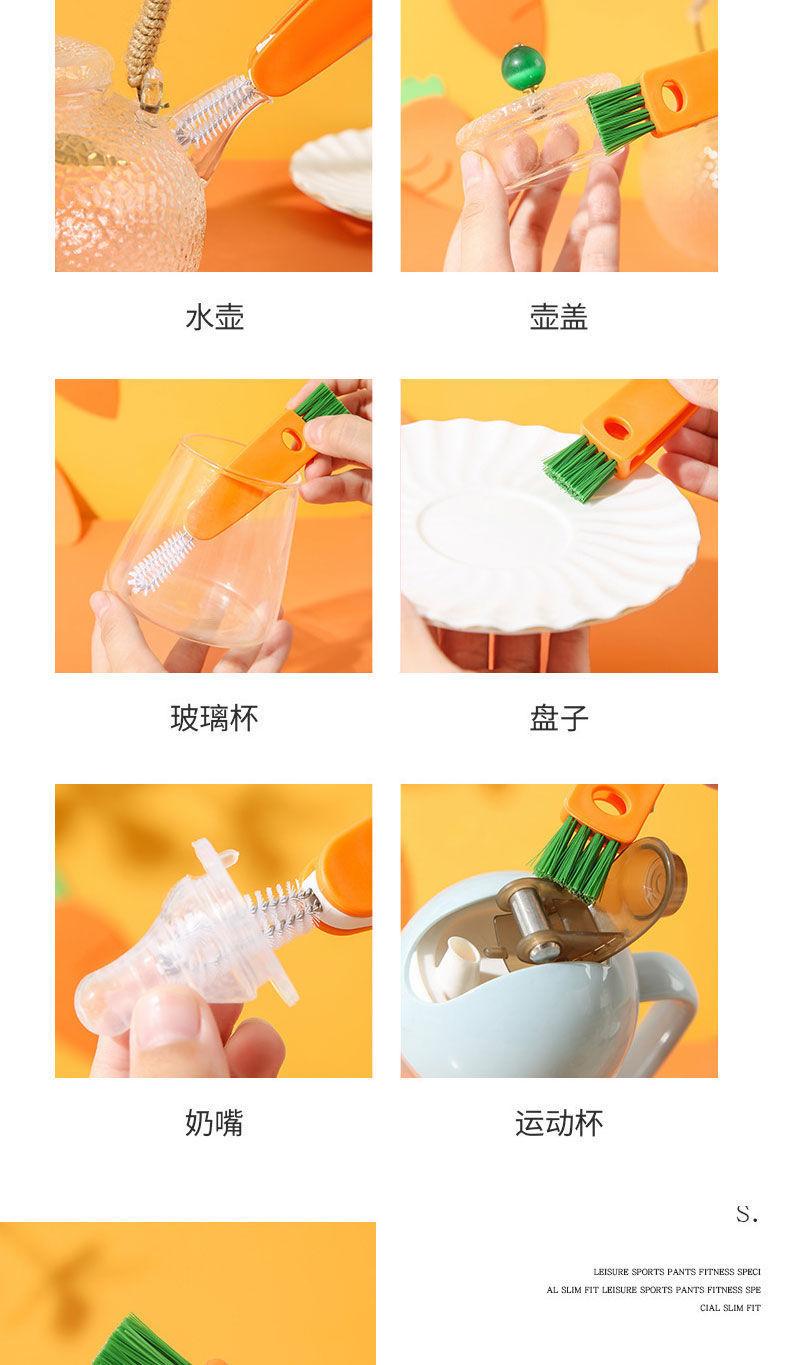 水壶

壶盖

玻璃杯

盘子

奶嘴

运动杯

S.

LEISURE SPORTS PANTS FITNESS SPECI AL SLIM FIT LEISURE SPORTS PANTS FITNESS SPE CIAL SLIM FIT