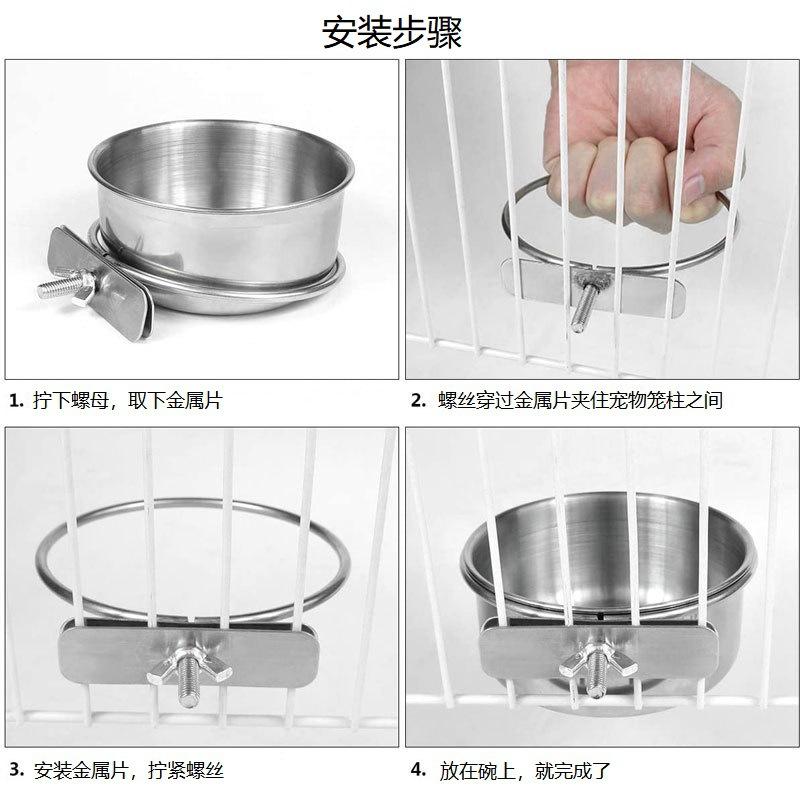 安装步骤

1. 拧下螺母，取下金属片

2. 螺丝穿过金属片夹住宠物笼柱之间

3. 安装金属片，拧紧螺丝

4. 放在碗上，就完成了