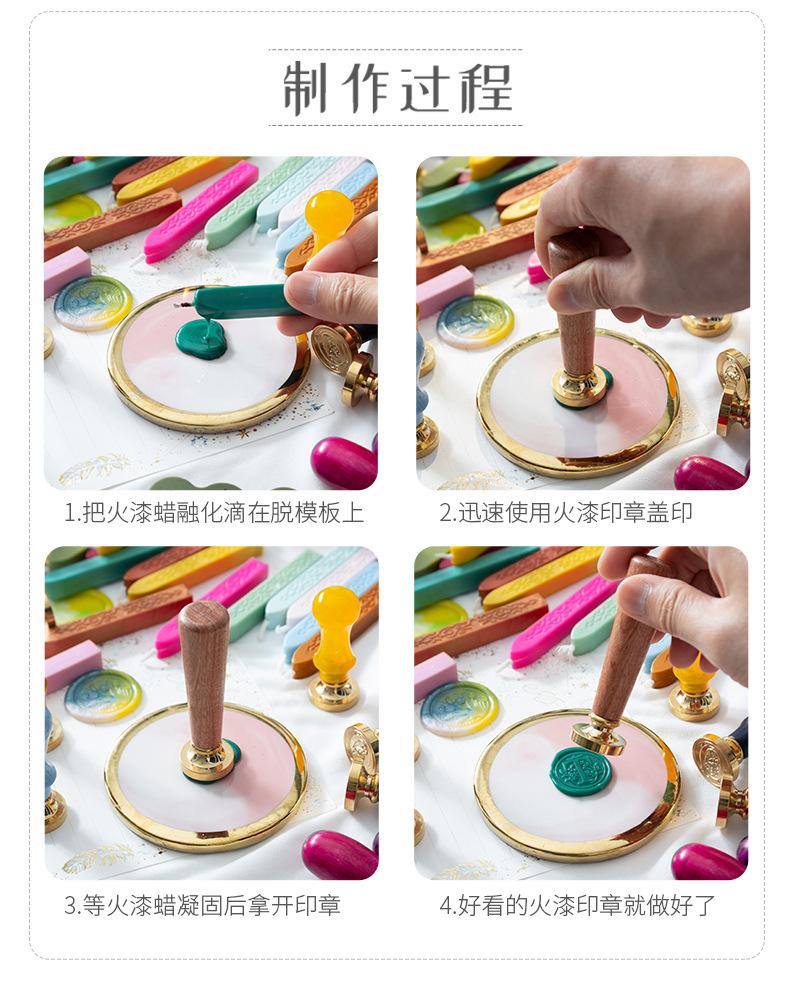 制作过程

1.把火漆蜡融化滴在脱模板上

2.迅速使用火漆印章盖印

3.等火漆蜡凝固后拿开印章

4.好看的火漆印章就做好了