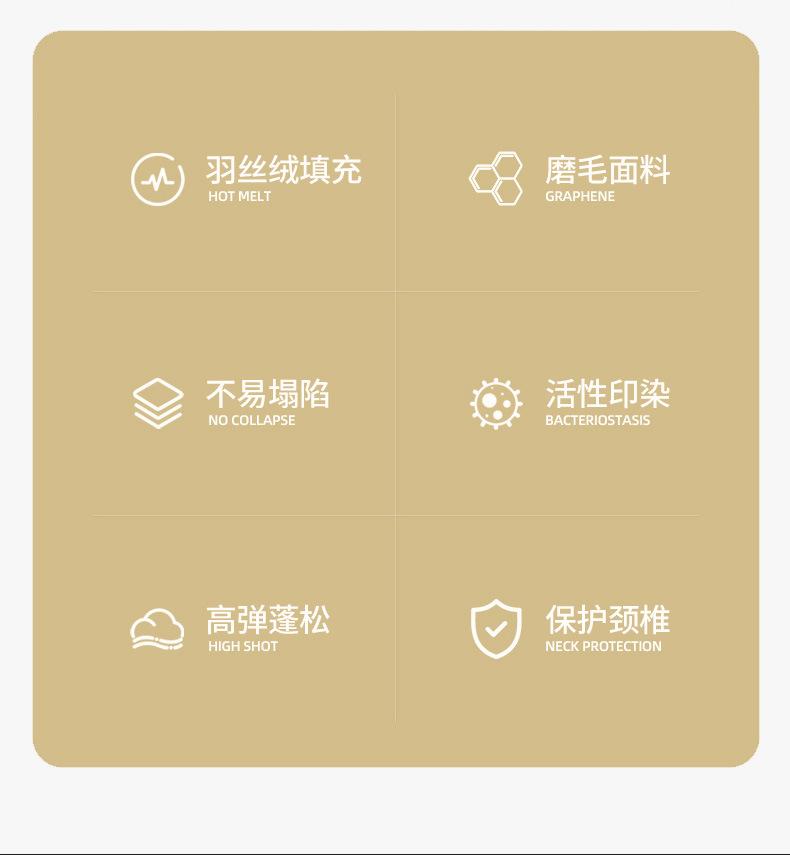 羽丝绒填充
HOT MELT

磨毛面料
GRAPHENE

不易塌陷
NO COLLAPSE

活性印染
BACTERIOSTASIS

高弹蓬松
HIGH SHOT

保护颈椎
NECK PROTECTION