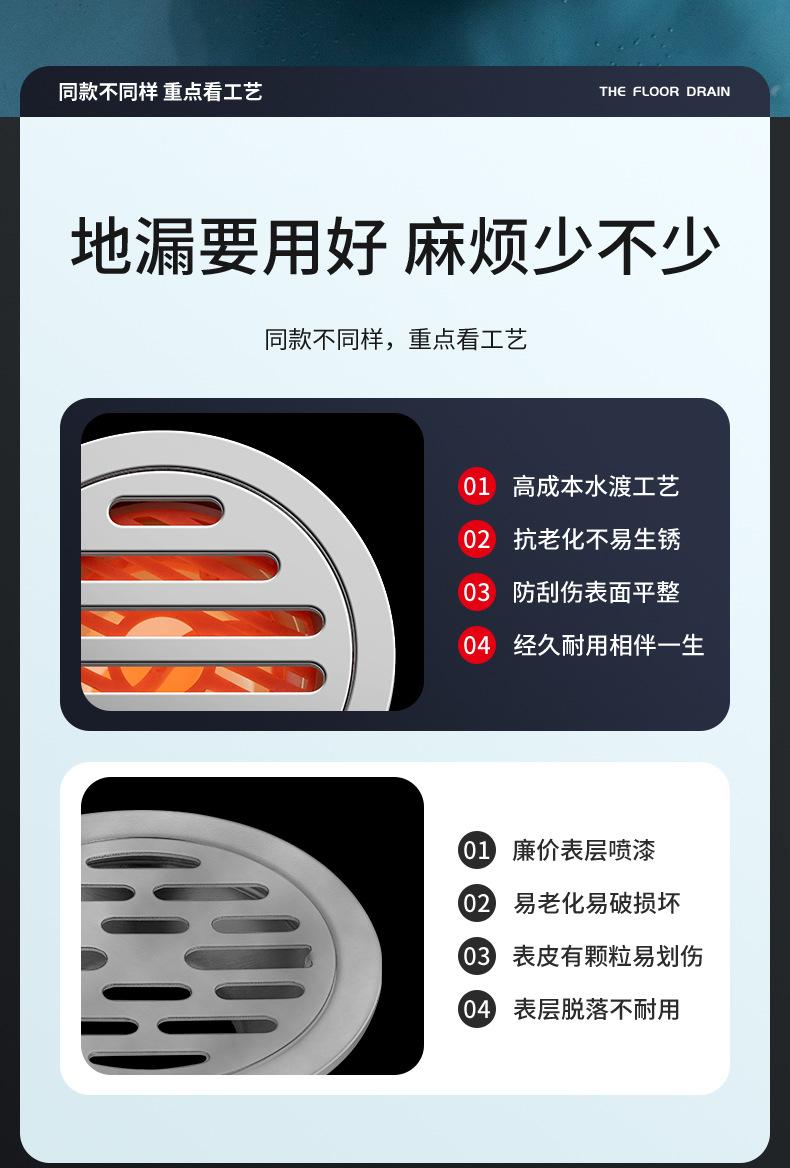 同款不同样 重点看工艺

THE FLOOR DRAIN

地漏要用好 麻烦少不少

同款不同样，重点看工艺

01 高成本水渡工艺
02 抗老化不易生锈
03 防刮伤表面平整
04 经久耐用相伴一生

01 廉价表层喷漆
02 易老化易破损坏
03 表皮有颗粒易划伤
04 表层脱落不耐用