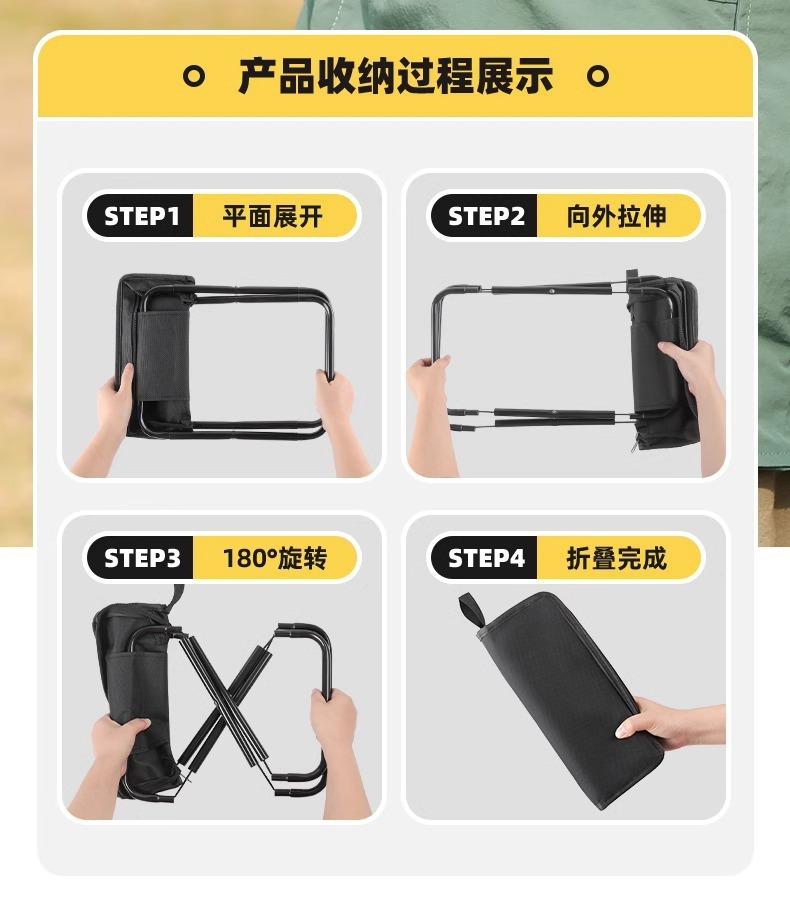 产品收纳过程展示

STEP1 平面展开

STEP2 向外拉伸

STEP3 180°旋转

STEP4 折叠完成