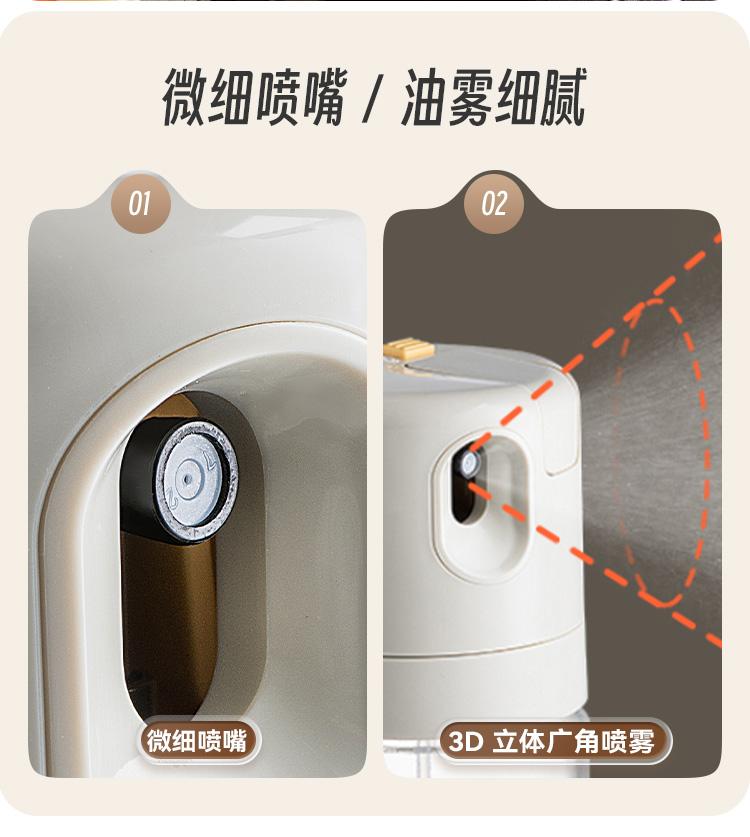 微细喷嘴 / 油雾细腻

01

微细喷嘴

02

3D 立体广角喷雾