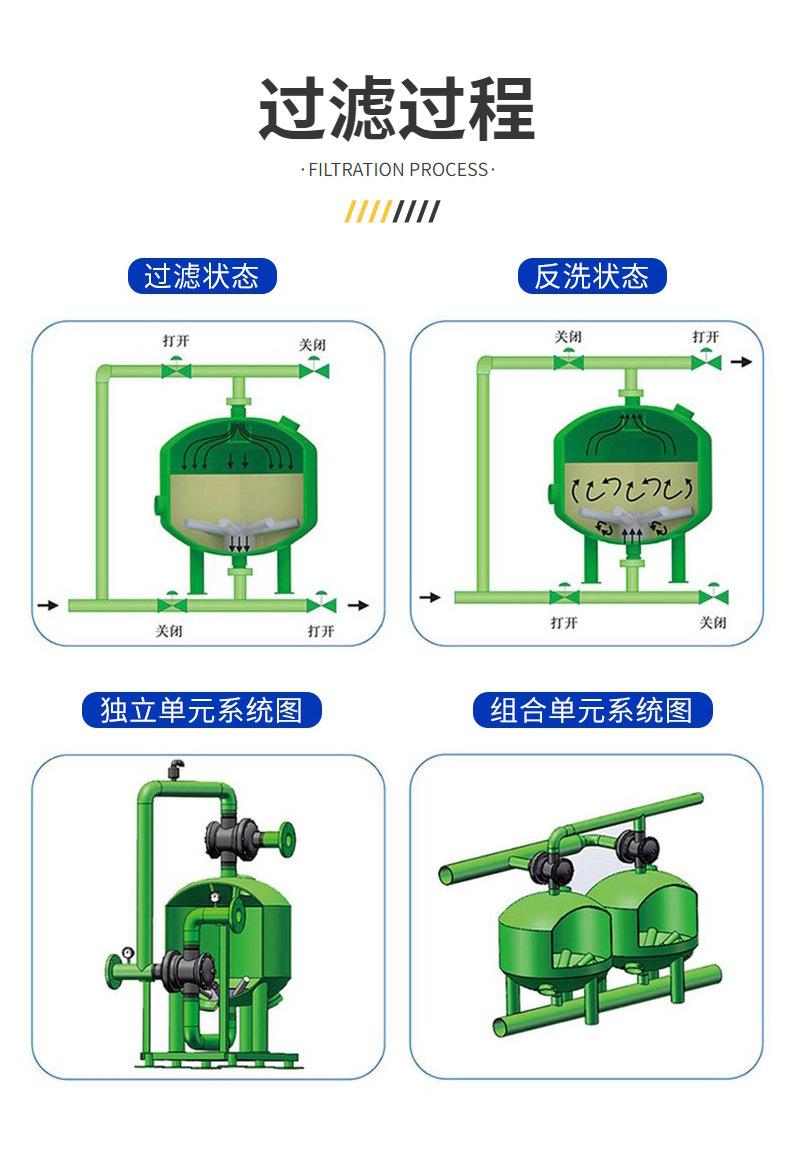 过滤过程

· FILTRATION PROCESS ·

过滤状态

打开

关闭

关闭

打开

反洗状态

关闭

打开

打开

关闭

独立单元系统图

组合单元系统图