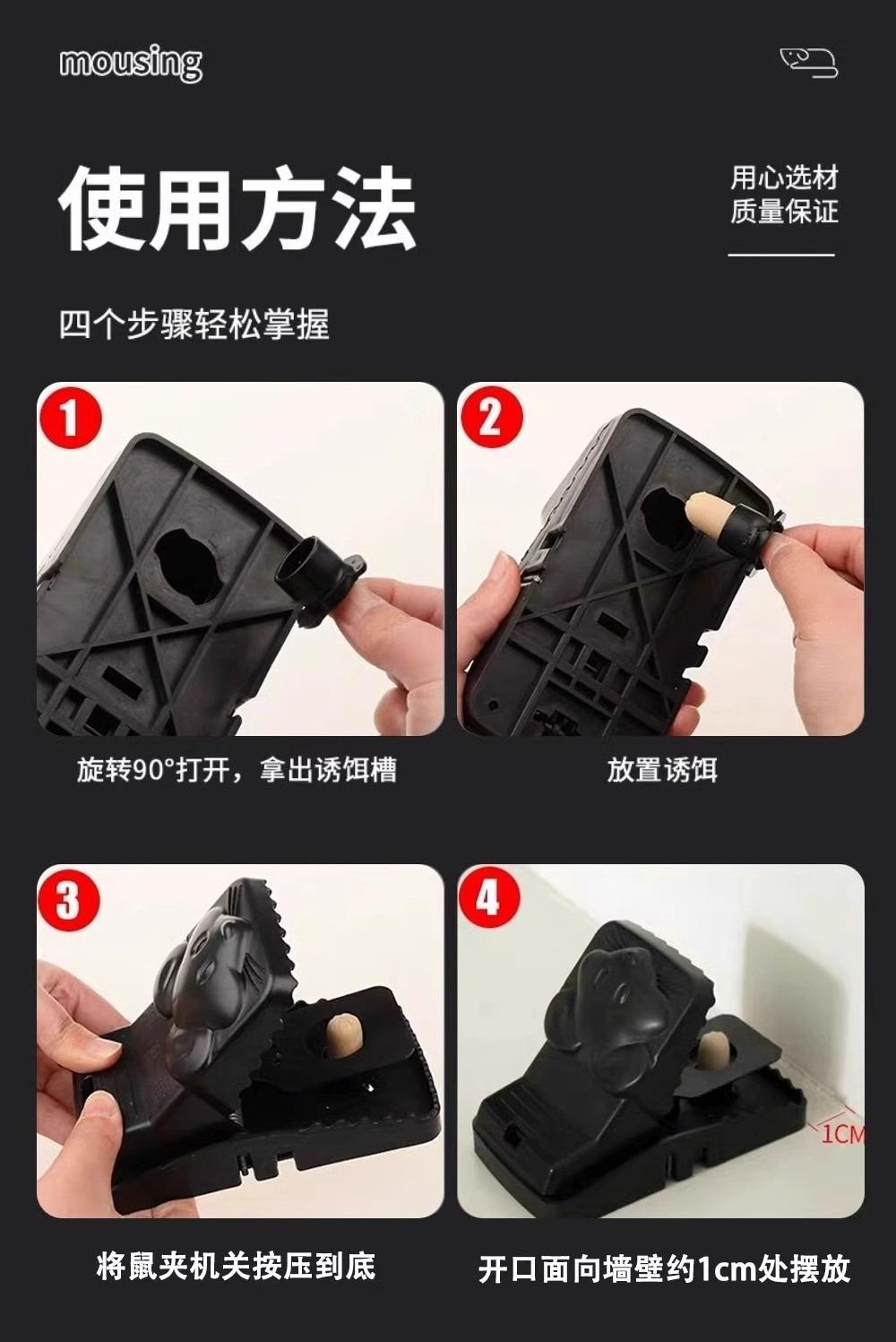 mousing

使用方法

用心选材
质量保证

四个步骤轻松掌握

1

旋转90°打开，拿出诱饵槽

2

放置诱饵

3

将鼠夹机关按压到底

4

1CM

开口面向墙壁约1cm处摆放