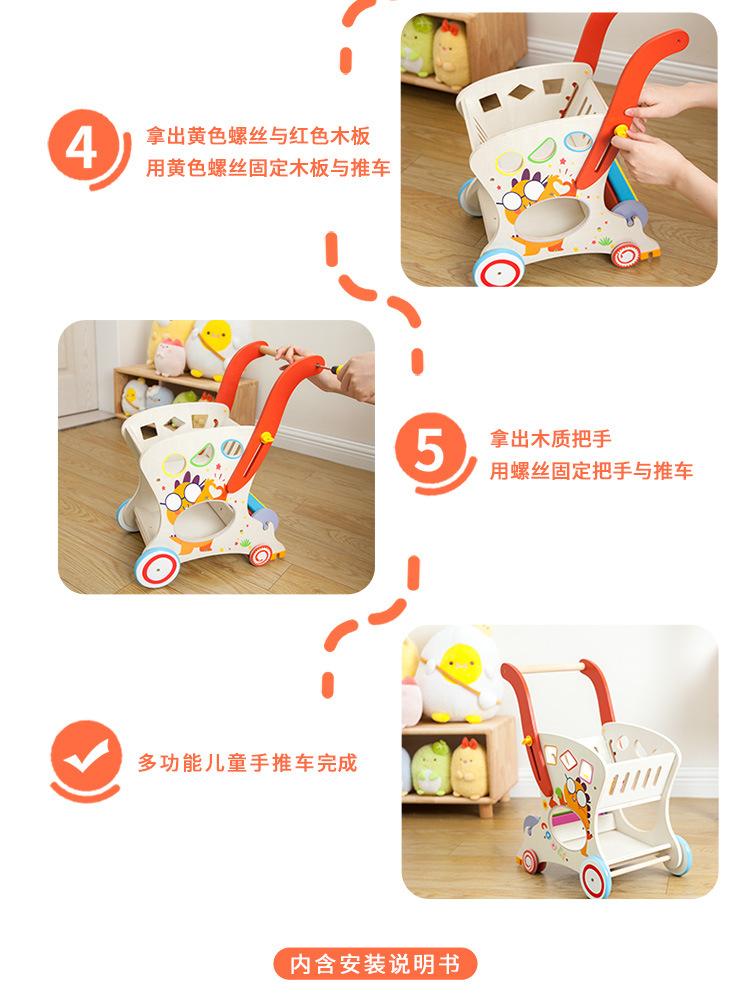 4

拿出黄色螺丝与红色木板
用黄色螺丝固定木板与推车

5

拿出木质把手
用螺丝固定把手与推车

多功能儿童手推车完成

内含安装说明书