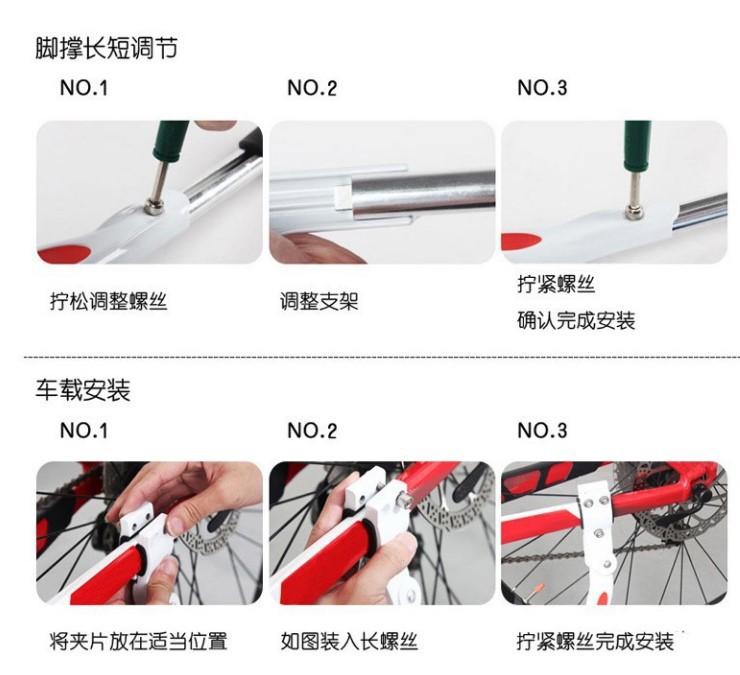 脚撑长短调节

NO.1

拧松调整螺丝

NO.2

调整支架

NO.3

拧紧螺丝
确认完成安装

车载安装

NO.1

将夹片放在适当位置

NO.2

如图装入长螺丝

NO.3

拧紧螺丝完成安装