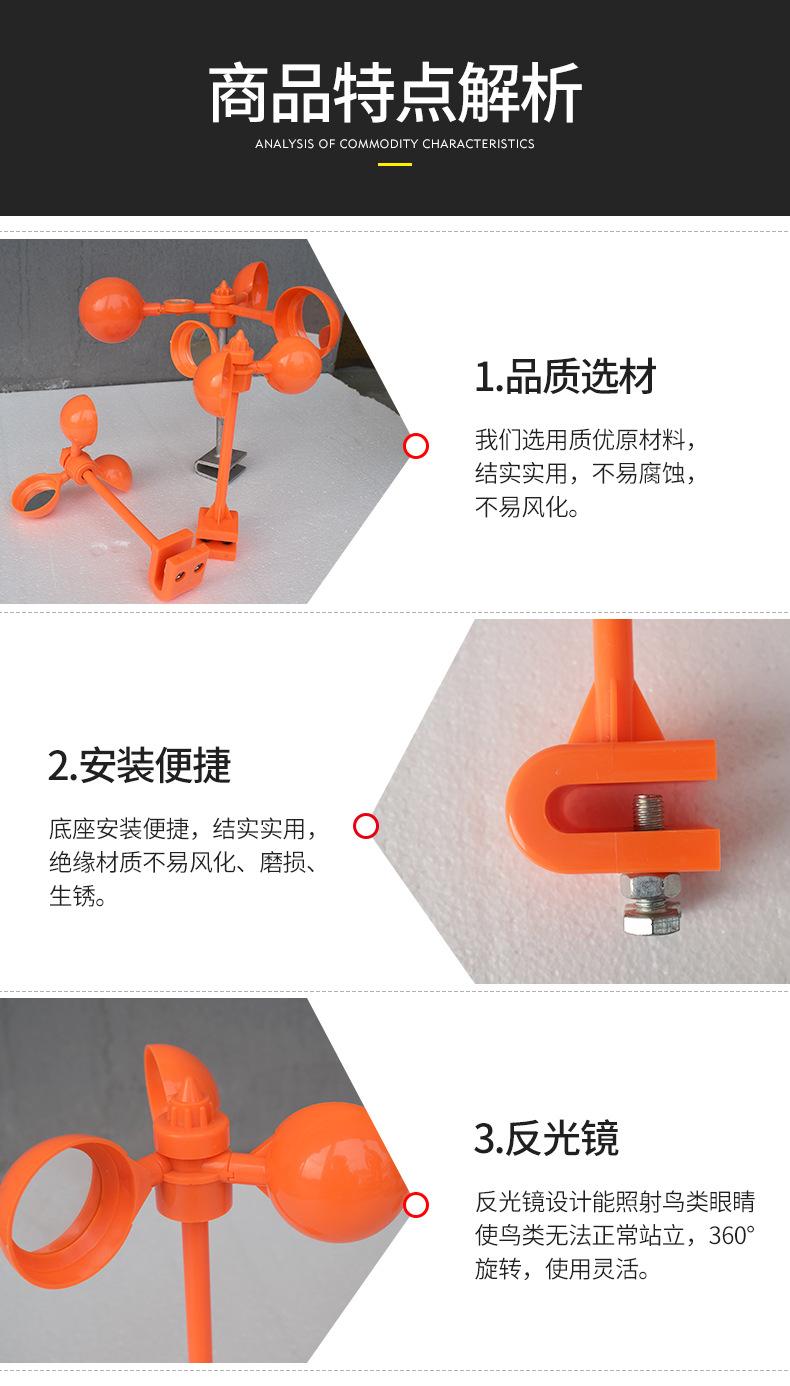 商品特点解析
ANALYSIS OF COMMODITY CHARACTERISTICS

1.品质选材

我们选用质优原材料，结实实用，不易腐蚀，不易风化。

2.安装便捷

底座安装便捷，结实实用，绝缘材质不易风化、磨损、生锈。

3.反光镜

反光镜设计能照射鸟类眼睛使鸟类无法正常站立，360°旋转，使用灵活。