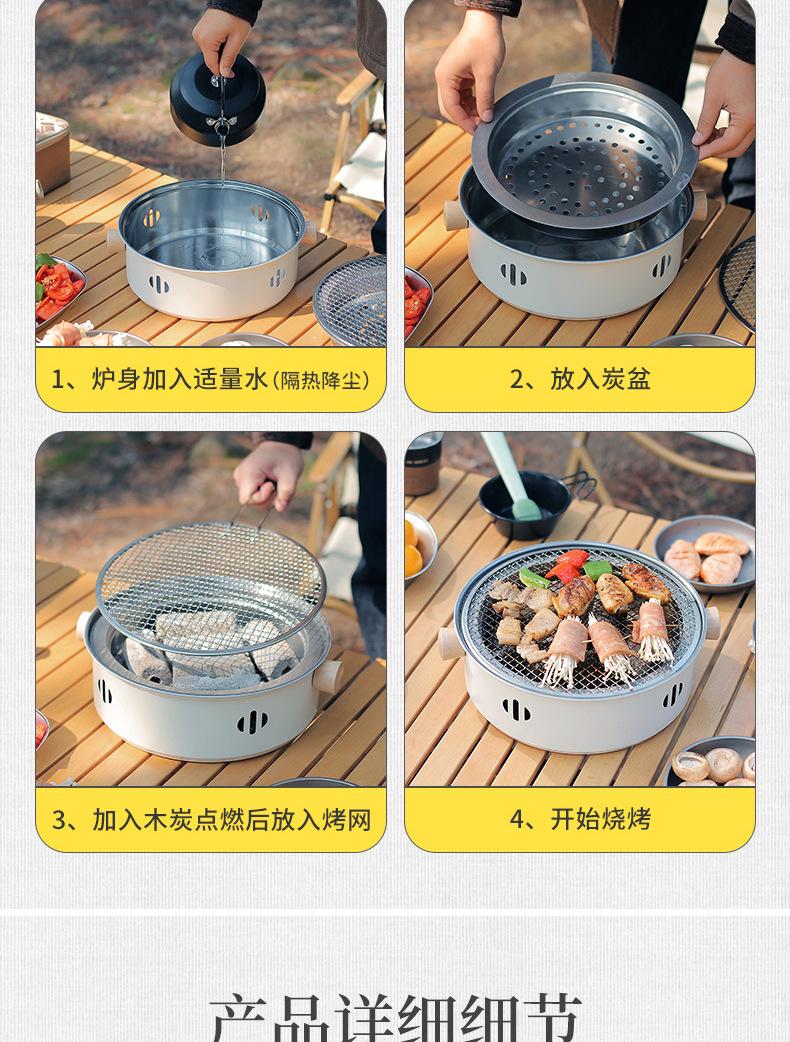 1、炉身加入适量水(隔热降尘)

2、放入炭盆

3、加入木炭点燃后放入烤网

4、开始烧烤

产品详细细节