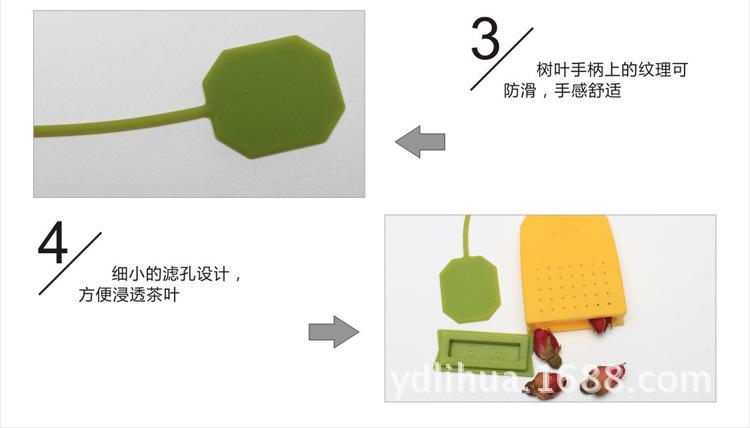 3

树叶手柄上的纹理可防滑，手感舒适

4

细小的滤孔设计，方便浸透茶叶

ydlihua.1688.com