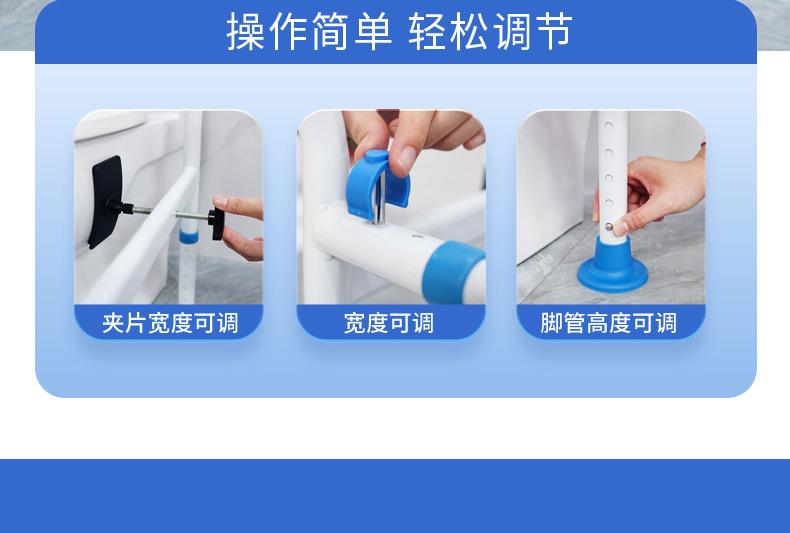 操作简单 轻松调节

夹片宽度可调

宽度可调

脚管高度可调