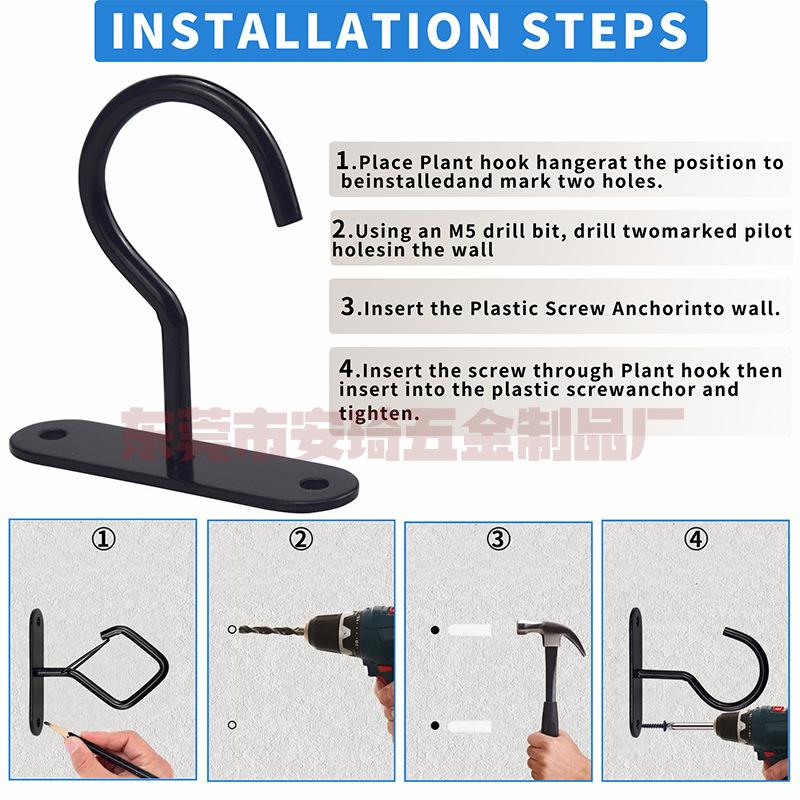 INSTALLATION STEPS

1.Place Plant hook hangerat the position to beinstalledand mark two holes.

2.Using an M5 drill bit, drill twomarked pilot holesin the wall

3.Insert the Plastic Screw Anchorinto wall.

4.Insert the screw through Plant hook then insert into the plastic screwanchor and tighten.

东莞市安琦五金制品厂

①

②

③

④