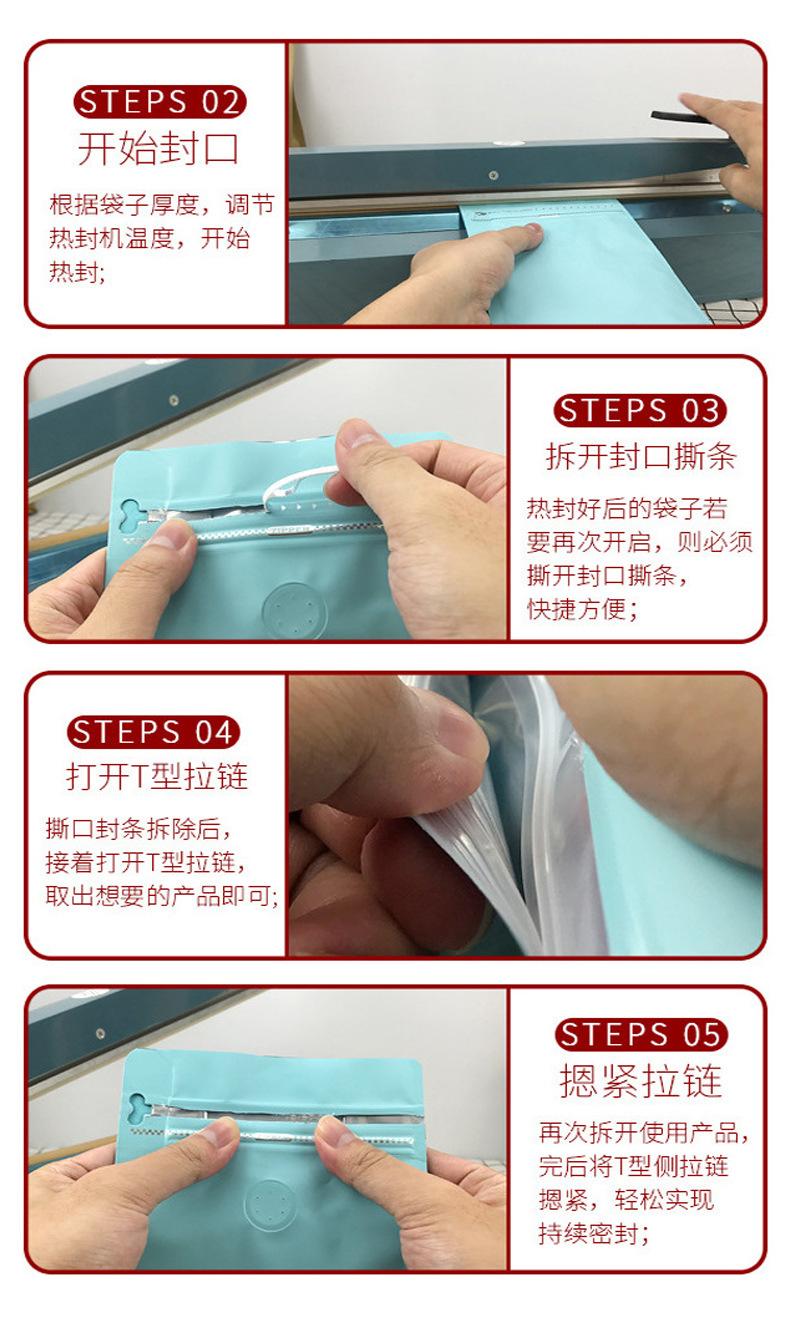 STEPS 02
开始封口

根据袋子厚度，调节热封机温度，开始热封；

STEPS 03
拆开封口撕条

热封好后的袋子若要再次开启，则必须撕开封口撕条，快捷方便；

STEPS 04
打开T型拉链

撕口封条拆除后，接着打开T型拉链，取出想要的产品即可；

STEPS 05
摁紧拉链

再次拆开使用产品，完后将T型侧拉链摁紧，轻松实现持续密封；