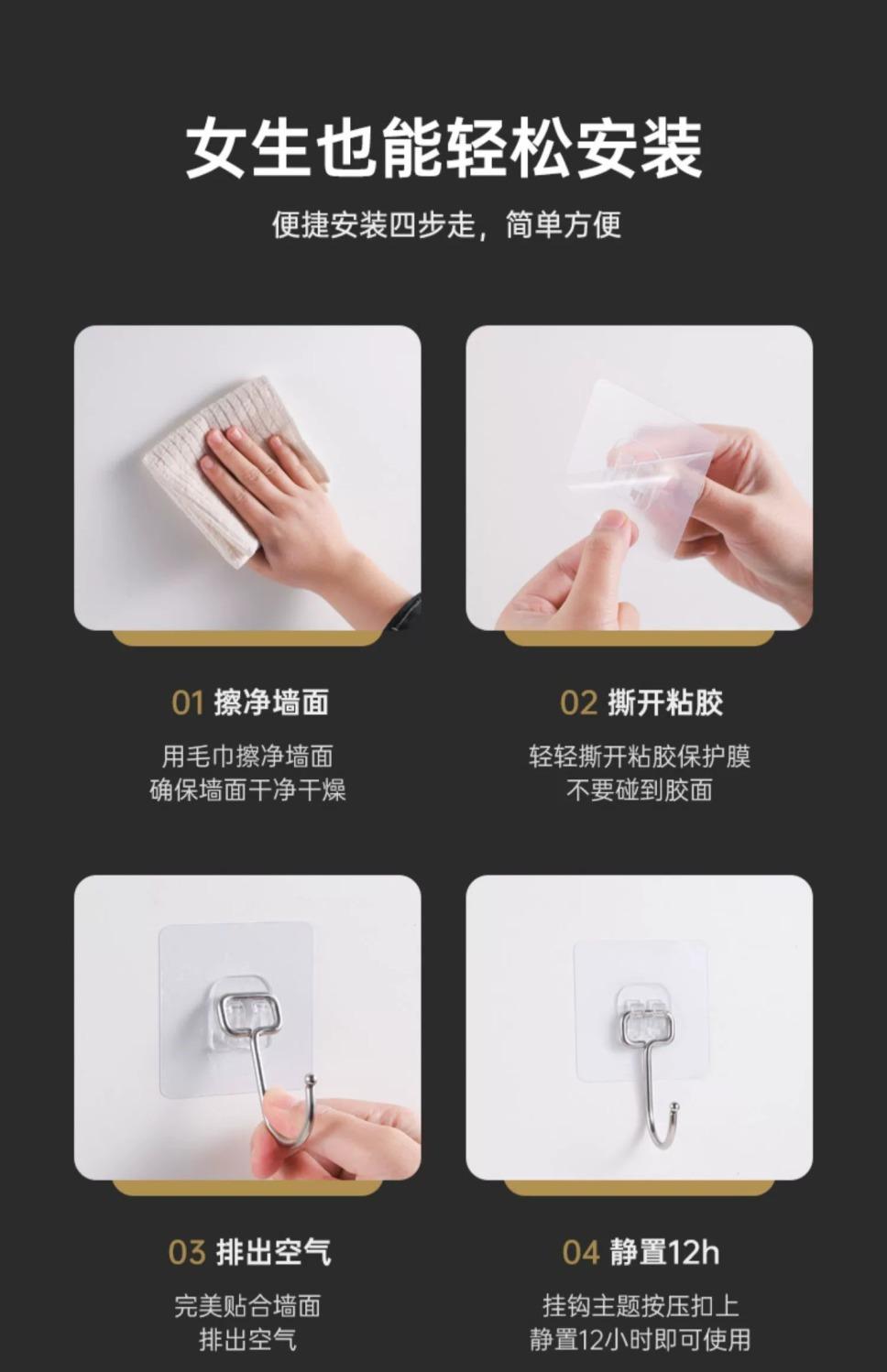 女生也能轻松安装

便捷安装四步走，简单方便

01 擦净墙面

用毛巾擦净墙面
确保墙面干净干燥

02 撕开粘胶

轻轻撕开粘胶保护膜
不要碰到胶面

03 排出空气

完美贴合墙面
排出空气

04 静置12h

挂钩主题按压扣上
静置12小时即可使用