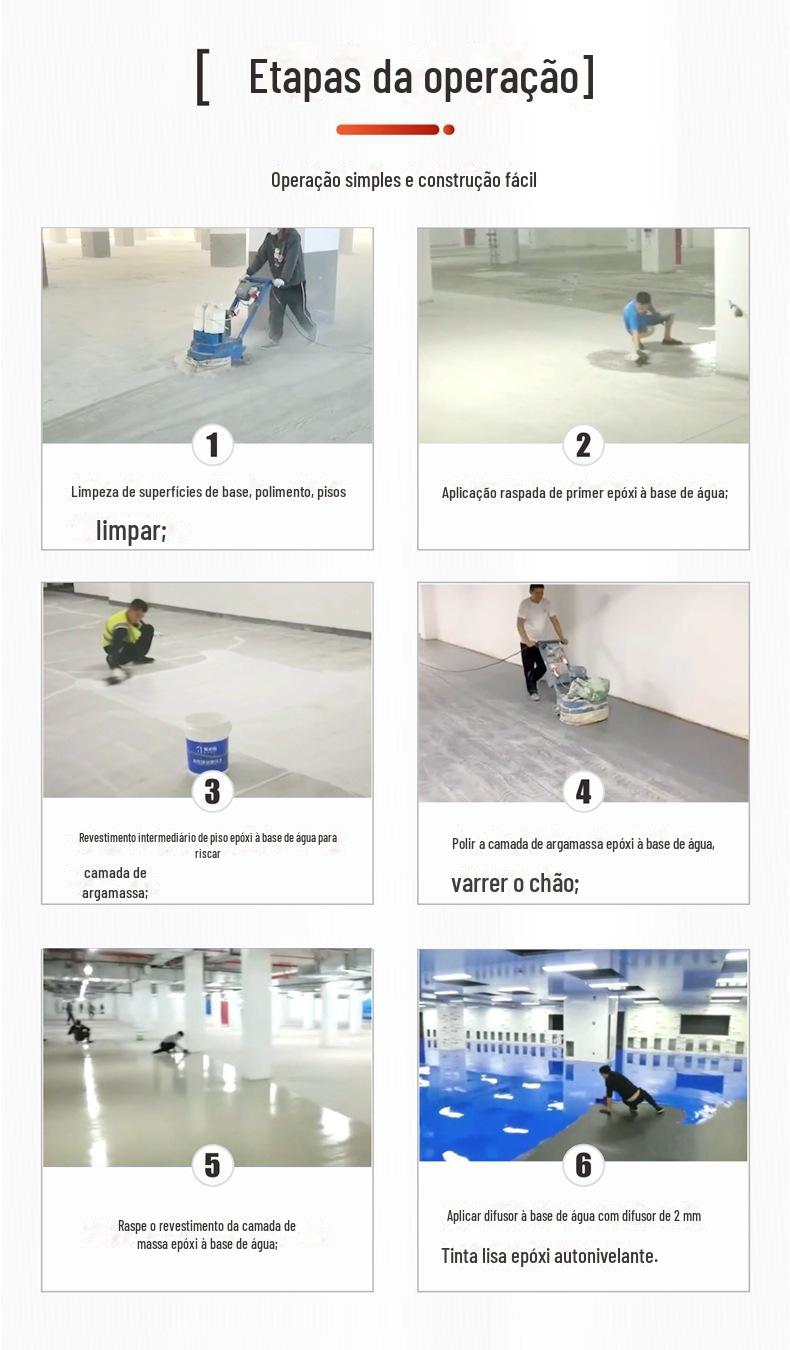 [ Etapas da operação]

Operação simples e construção fácil

1

Limpeza de superfícies de base, polimento, pisos

limpar;

2

Aplicação raspada de primer epóxi à base de água;

3

Revestimento intermediário de piso epóxi à base de água para riscar

camada de argamassa;

4

Polir a camada de argamassa epóxi à base de água,

varrer o chão;

5

Raspe o revestimento da camada de massa epóxi à base de água;

6

Aplicar difusor à base de água com difusor de 2 mm

Tinta lisa epóxi autonivelante.