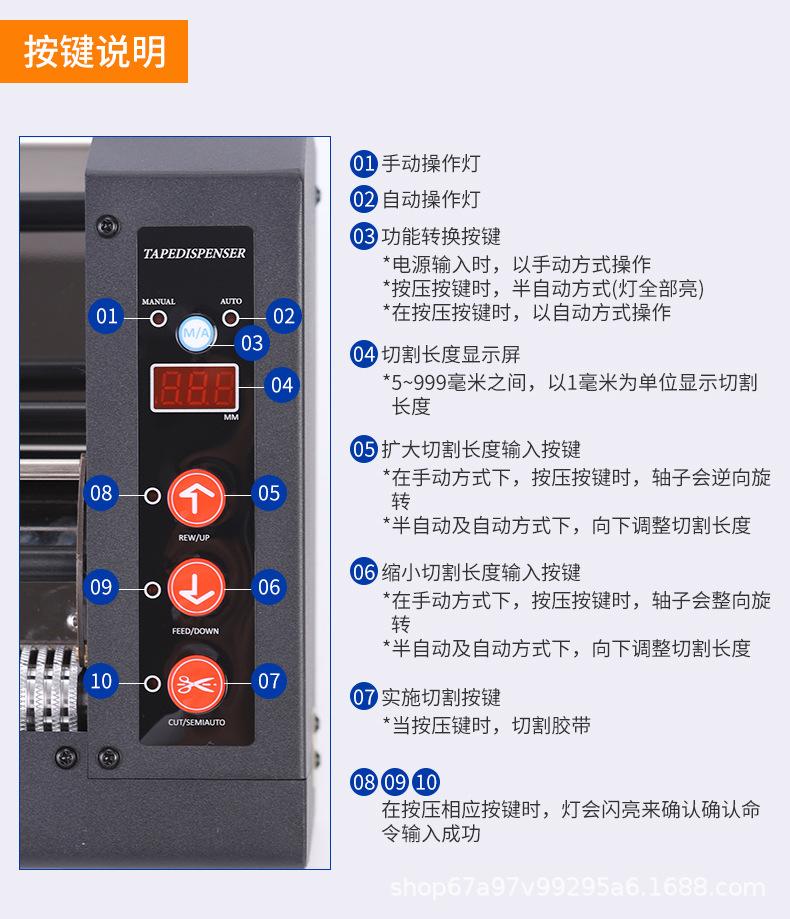 按键说明

TAPEDISPENSER

MANUAL AUTO

01 02

M/A

03

888

04

MM

08 05

REW/UP

09 06

FEED/DOWN

10 07

CUT/SEMIAUTO

01 手动操作灯

02 自动操作灯

03 功能转换按键
*电源输入时，以手动方式操作
*按压按键时，半自动方式(灯全部亮)
*在按压按键时，以自动方式操作

04 切割长度显示屏
*5~999毫米之间，以1毫米为单位显示切割长度

05 扩大切割长度输入按键
*在手动方式下，按压按键时，轴子会逆向旋转
*半自动及自动方式下，向下调整切割长度

06 缩小切割长度输入按键
*在手动方式下，按压按键时，轴子会整向旋转
*半自动及自动方式下，向下调整切割长度

07 实施切割按键
*当按压键时，切割胶带

08 09 10
在按压相应按键时，灯会闪亮来确认确认命令输入成功

shop67a97v99295a6.1688.com