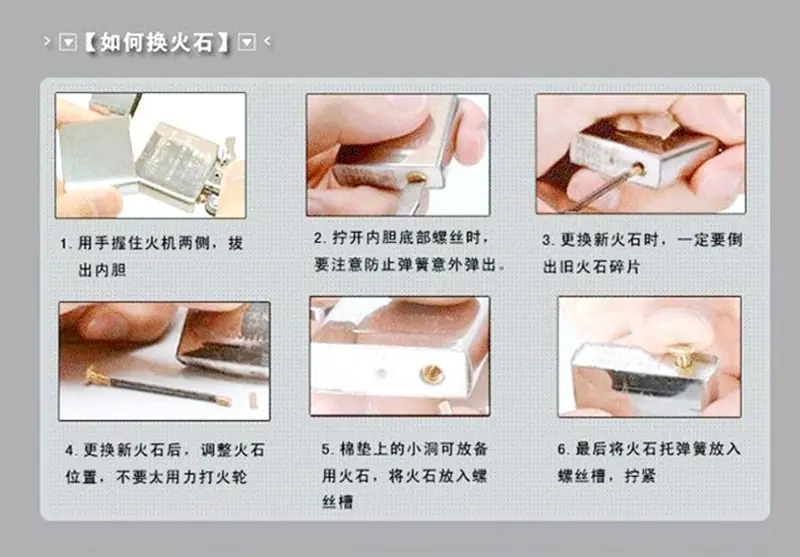 【如何换火石】

1. 用手握住火机两侧，拔出内胆

2. 拧开内胆底部螺丝时，要注意防止弹簧意外弹出。

3. 更换新火石时，一定要倒出旧火石碎片

4. 更换新火石后，调整火石位置，不要太用力打火轮

5. 棉垫上的小洞可放备用火石，将火石放入螺丝槽

6. 最后将火石托弹簧放入螺丝槽，拧紧