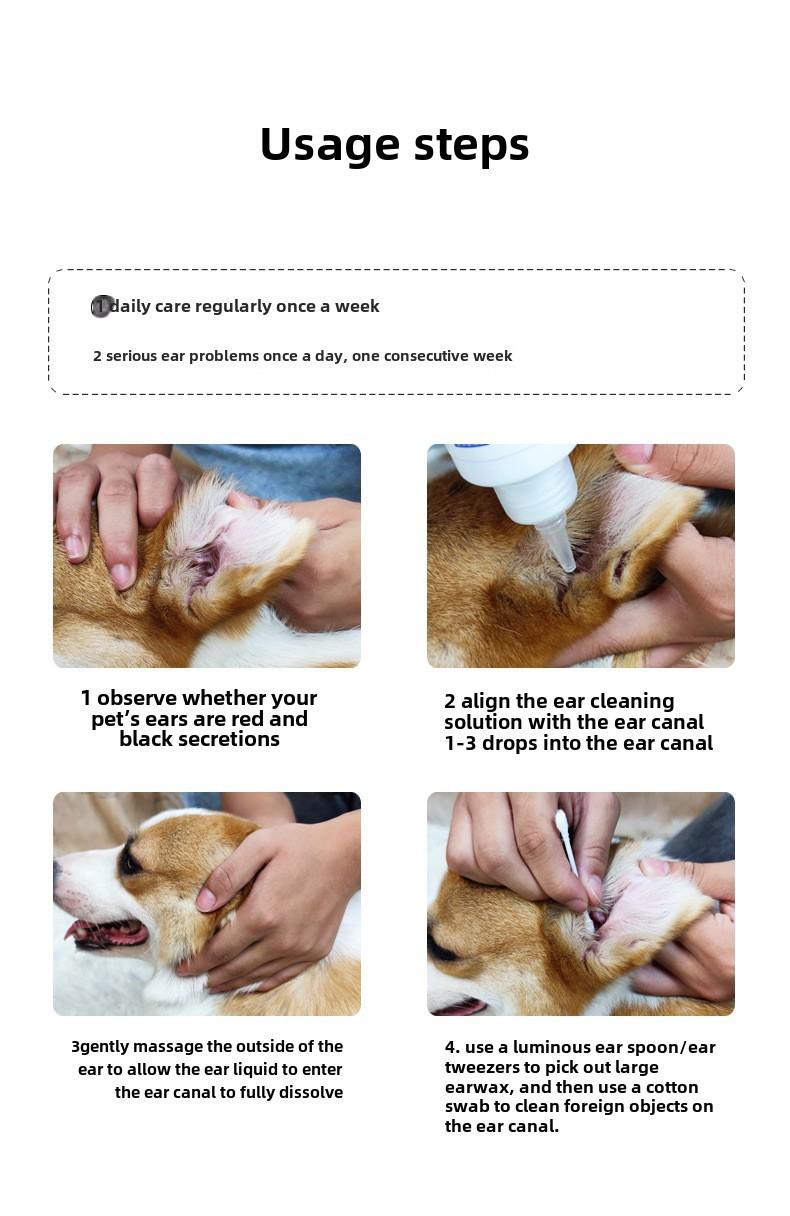 Usage steps

1 daily care regularly once a week

2 serious ear problems once a day, one consecutive week

1 observe whether your pet's ears are red and black secretions

2 align the ear cleaning solution with the ear canal 1-3 drops into the ear canal

3gently massage the outside of the ear to allow the ear liquid to enter the ear canal to fully dissolve

4. use a luminous ear spoon/ear tweezers to pick out large earwax, and then use a cotton swab to clean foreign objects on the ear canal.