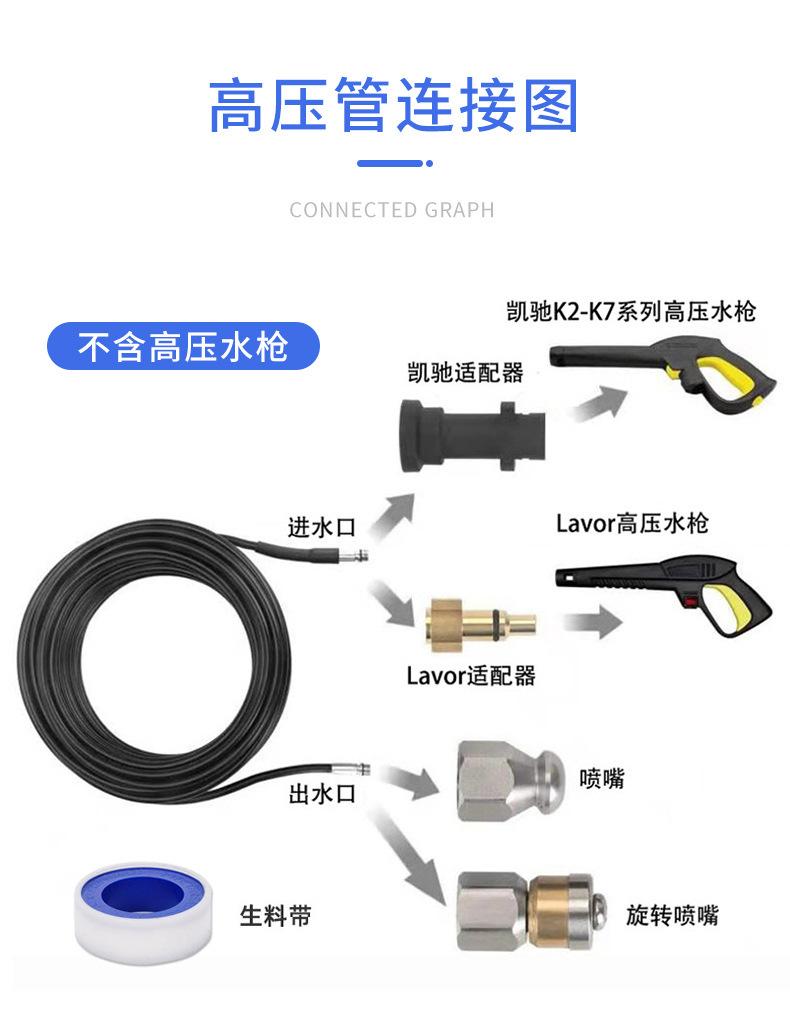 高压管连接图

CONNECTED GRAPH

不含高压水枪

凯驰K2-K7系列高压水枪

凯驰适配器

进水口

Lavor高压水枪

Lavor适配器

出水口

喷嘴

生料带

旋转喷嘴