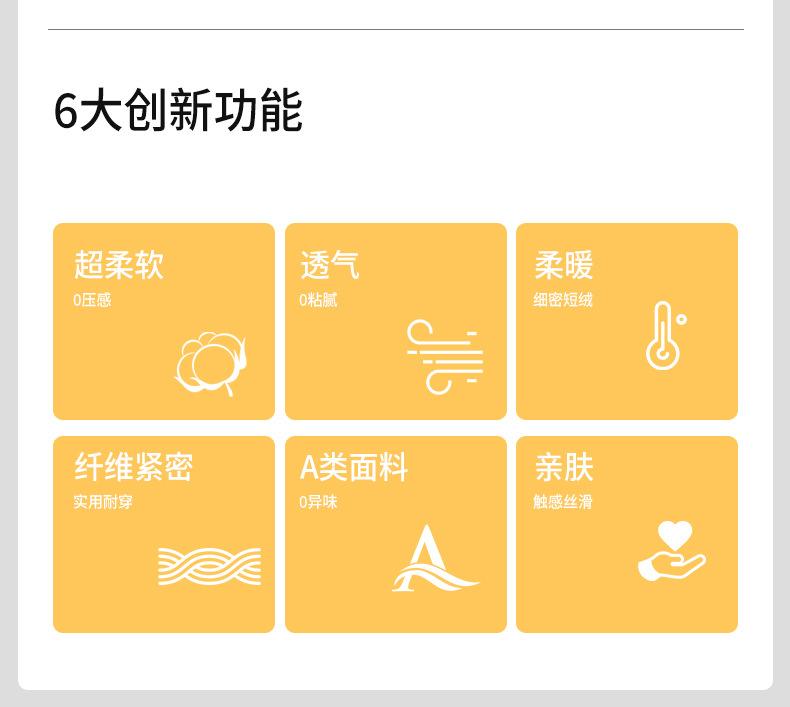 6大创新功能

超柔软
0压感

透气
0粘腻

柔暖
细密短绒

纤维紧密
实用耐穿

A类面料
0异味

亲肤
触感丝滑