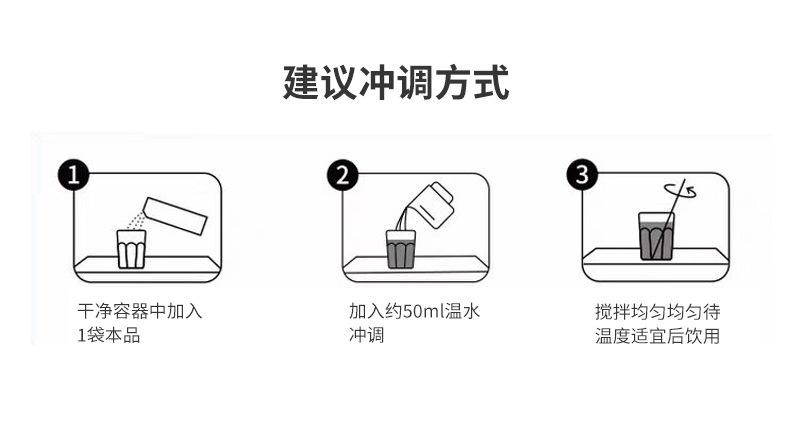 建议冲调方式

1

干净容器中加入1袋本品

2

加入约50ml温水冲调

3

搅拌均匀均匀待温度适宜后饮用