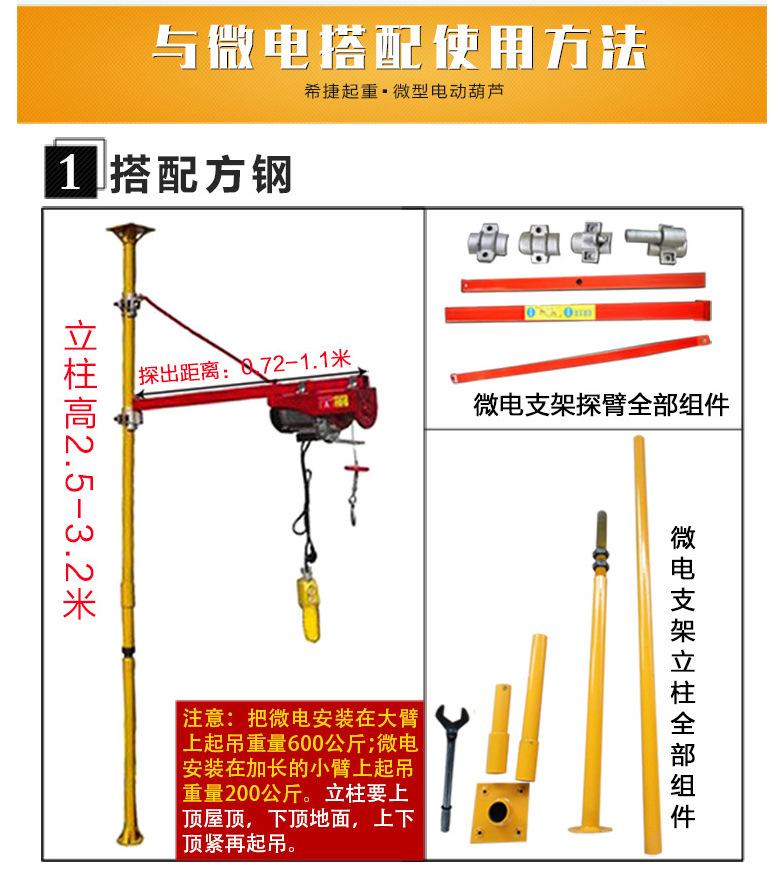 与微电搭配使用方法

希捷起重·微型电动葫芦

1 搭配方钢

立柱高2.5-3.2米

探出距离：0.72-1.1米

注意：把微电安装在大臂上起吊重量600公斤;微电安装在加长的小臂上起吊重量200公斤。立柱要上顶屋顶，下顶地面，上下顶紧再起吊。

微电支架探臂全部组件

微电支架立柱全部组件