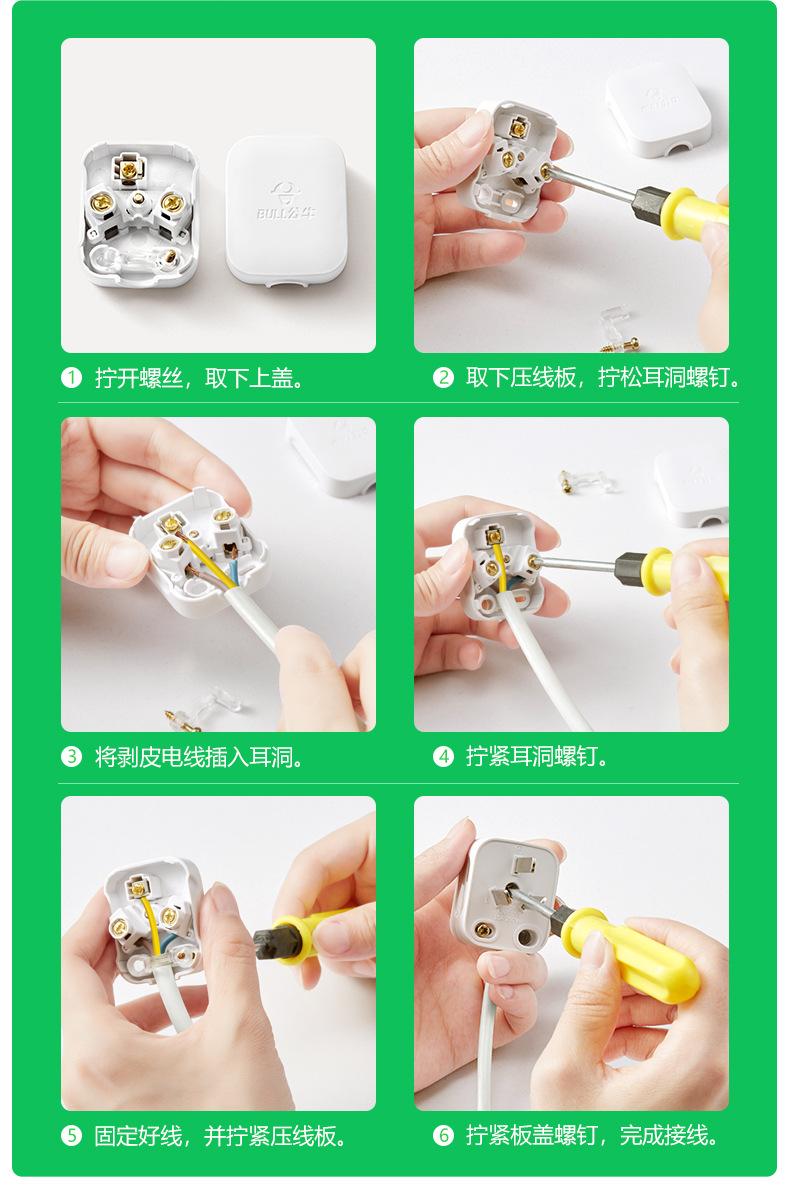 BULL公牛

❶ 拧开螺丝，取下上盖。

❷ 取下压线板，拧松耳洞螺钉。

❸ 将剥皮电线插入耳洞。

❹ 拧紧耳洞螺钉。

❺ 固定好线，并拧紧压线板。

❻ 拧紧板盖螺钉，完成接线。