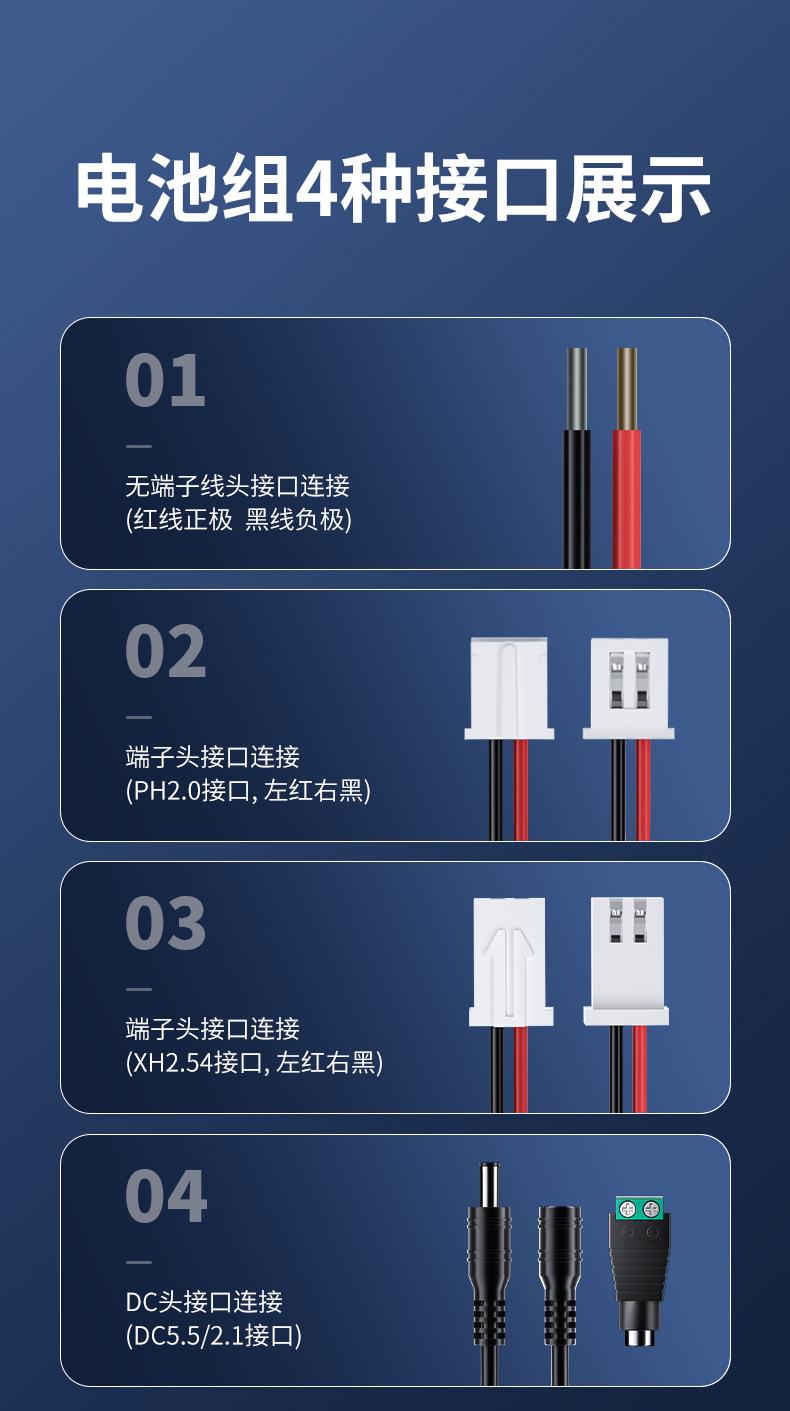 电池组4种接口展示

01

—

无端子线头接口连接
(红线正极 黑线负极)

02

—

端子头接口连接
(PH2.0接口, 左红右黑)

03

—

端子头接口连接
(XH2.54接口, 左红右黑)

04

—

DC头接口连接
(DC5.5/2.1接口)