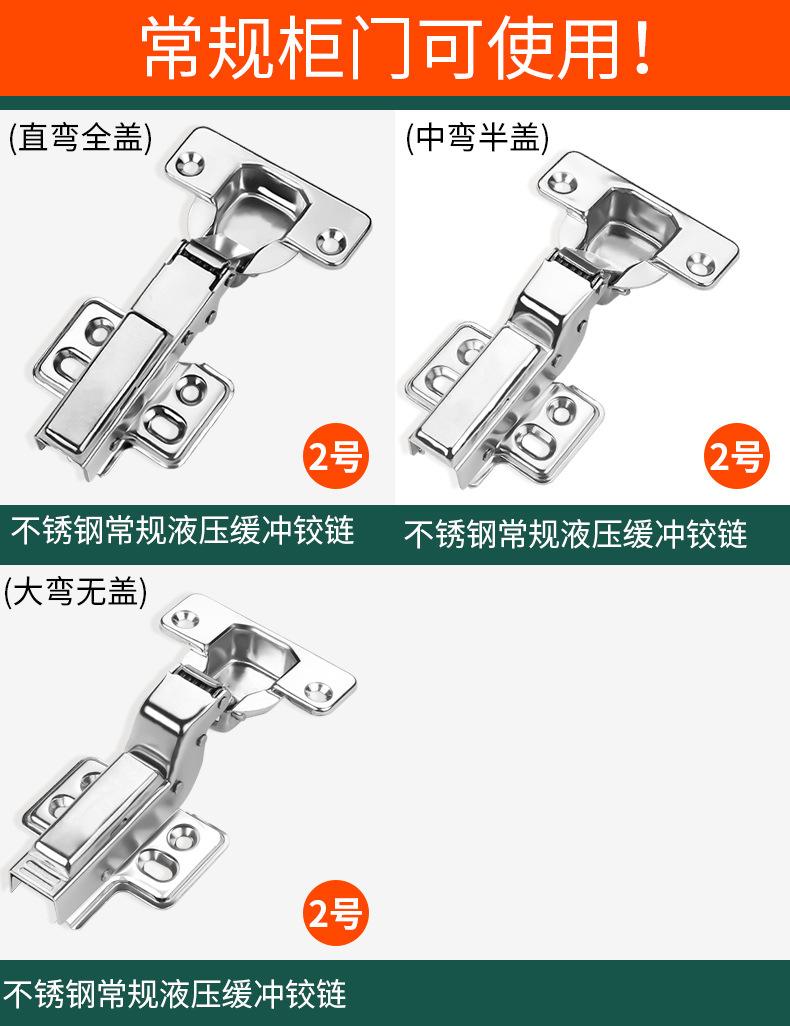 常规柜门可使用！

(直弯全盖)

2号

不锈钢常规液压缓冲铰链

(中弯半盖)

2号

不锈钢常规液压缓冲铰链

(大弯无盖)

2号

不锈钢常规液压缓冲铰链